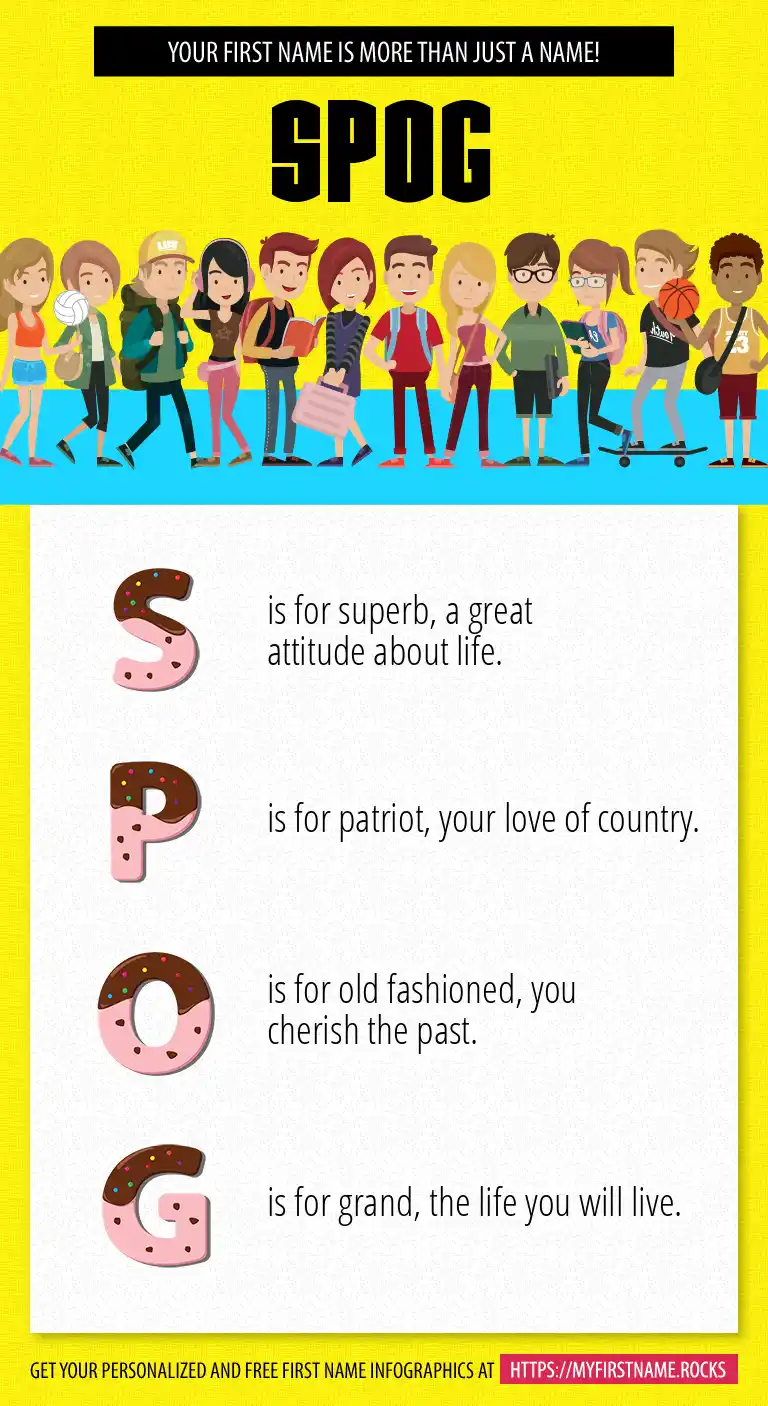 YOUR FIRST NAME IS MORE THAN JUST A NAME!

SPOG

S is for superb, a great attitude about life.

P is for patriot, your love of country.

O is for old fashioned, you cherish the past.

G is for grand, the life you will live.

GET YOUR PERSONALIZED AND FREE FIRST NAME INFOGRAPHICS AT HTTPS://MYFIRSTNAME.ROCKS