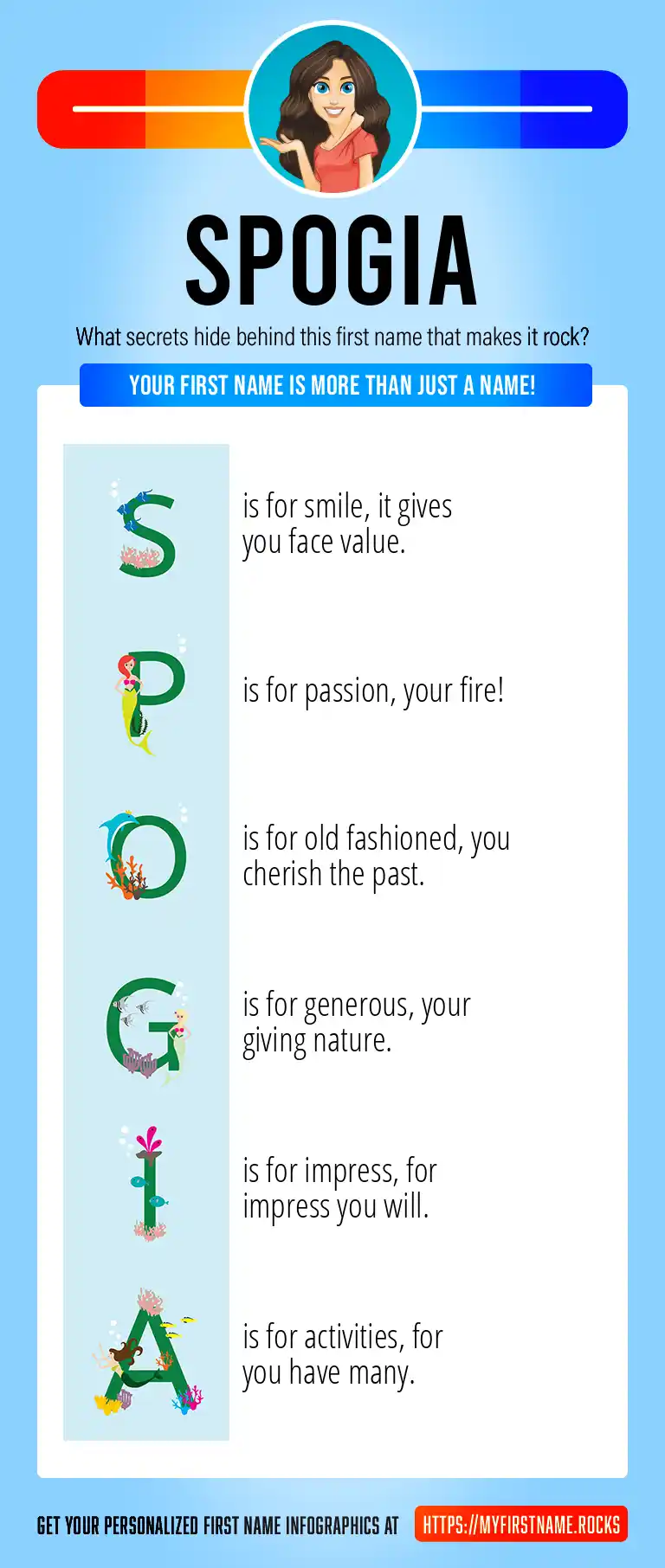 SPOGIA

What secrets hide behind this first name that makes it rock?

YOUR FIRST NAME IS MORE THAN JUST A NAME!

S is for smile, it gives you face value.

P is for passion, your fire!

O is for old fashioned, you cherish the past.

G is for generous, your giving nature.

I is for impress, for impress you will.

A is for activities, for you have many.

GET YOUR PERSONALIZED FIRST NAME INFOGRAPHICS AT HTTPS://MYFIRSTNAME.ROCKS