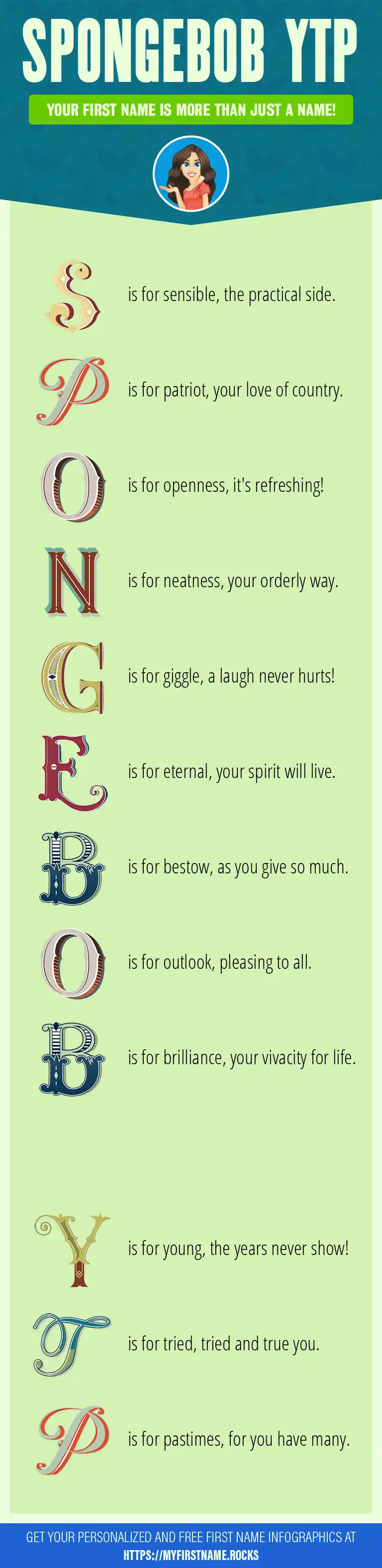 SPONGEBOB YTP

YOUR FIRST NAME IS MORE THAN JUST A NAME!

S is for sensible, the practical side.

P is for patriot, your love of country.

O is for openness, it's refreshing!

N is for neatness, your orderly way.

G is for giggle, a laugh never hurts!

E is for eternal, your spirit will live.

B is for bestow, as you give so much.

O is for outlook, pleasing to all.

B is for brilliance, your vivacity for life.

Y is for young, the years never show!

T is for tried, tried and true you.

P is for pastimes, for you have many.

GET YOUR PERSONALIZED AND FREE FIRST NAME INFOGRAPHICS AT HTTPS://MYFIRSTNAME.ROCKS