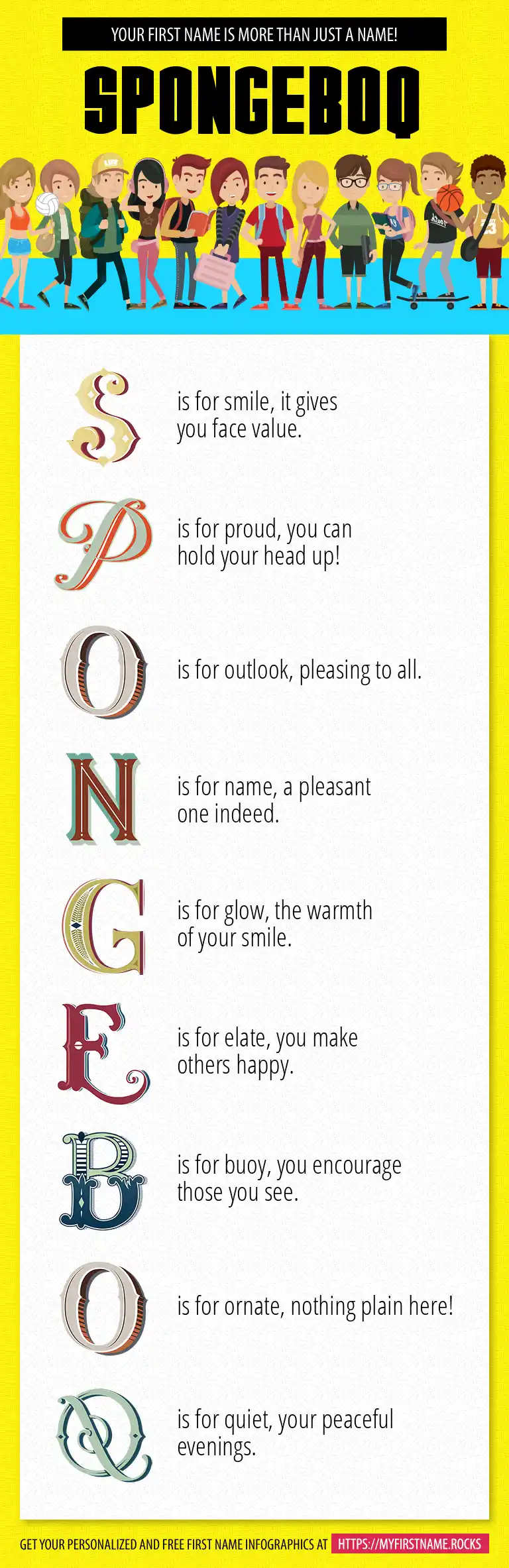 YOUR FIRST NAME IS MORE THAN JUST A NAME!

SPONGEBOQ

S is for smile, it gives you face value.

P is for proud, you can hold your head up!

O is for outlook, pleasing to all.

N is for name, a pleasant one indeed.

G is for glow, the warmth of your smile.

E is for elate, you make others happy.

B is for buoy, you encourage those you see.

O is for ornate, nothing plain here!

Q is for quiet, your peaceful evenings.

GET YOUR PERSONALIZED AND FREE FIRST NAME INFOGRAPHICS AT HTTPS://MYFIRSTNAME.ROCKS