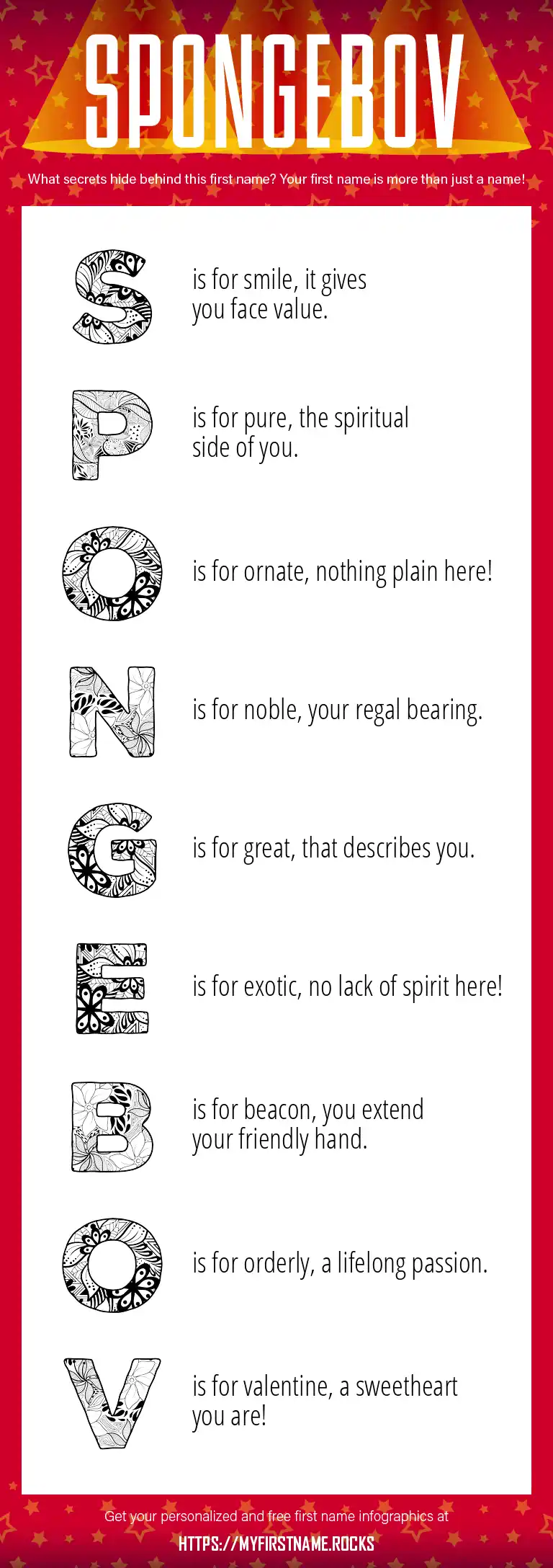 SPONGEBOV

What secrets hide behind this first name? Your first name is more than just a name!

S is for smile, it gives you face value.

P is for pure, the spiritual side of you.

O is for ornate, nothing plain here!

N is for noble, your regal bearing.

G is for great, that describes you.

E is for exotic, no lack of spirit here!

B is for beacon, you extend your friendly hand.

O is for orderly, a lifelong passion.

V is for valentine, a sweetheart you are!

Get your personalized and free first name infographics at
HTTPS://MYFIRSTNAME.ROCKS