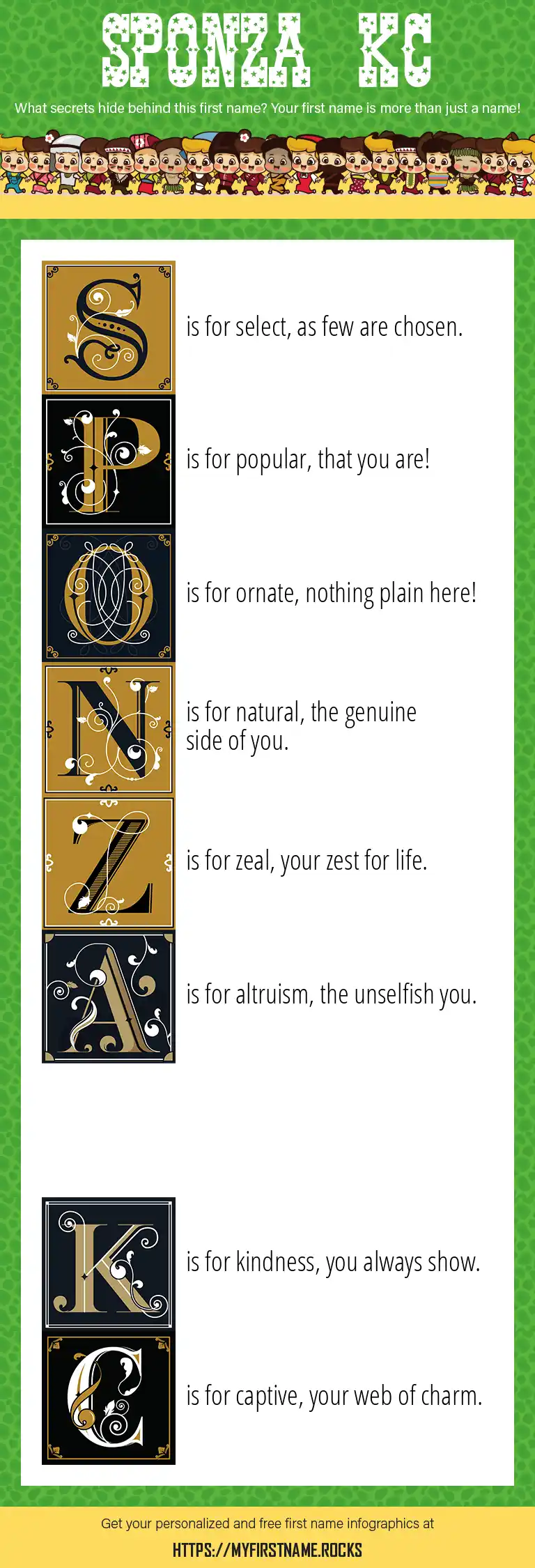 SPONZA KC

What secrets hide behind this first name? Your first name is more than just a name!

S is for select, as few are chosen.

P is for popular, that you are!

O is for ornate, nothing plain here!

N is for natural, the genuine side of you.

Z is for zeal, your zest for life.

A is for altruism, the unselfish you.

K is for kindness, you always show.

C is for captive, your web of charm.

Get your personalized and free first name infographics at

HTTPS://MYFIRSTNAME.ROCKS