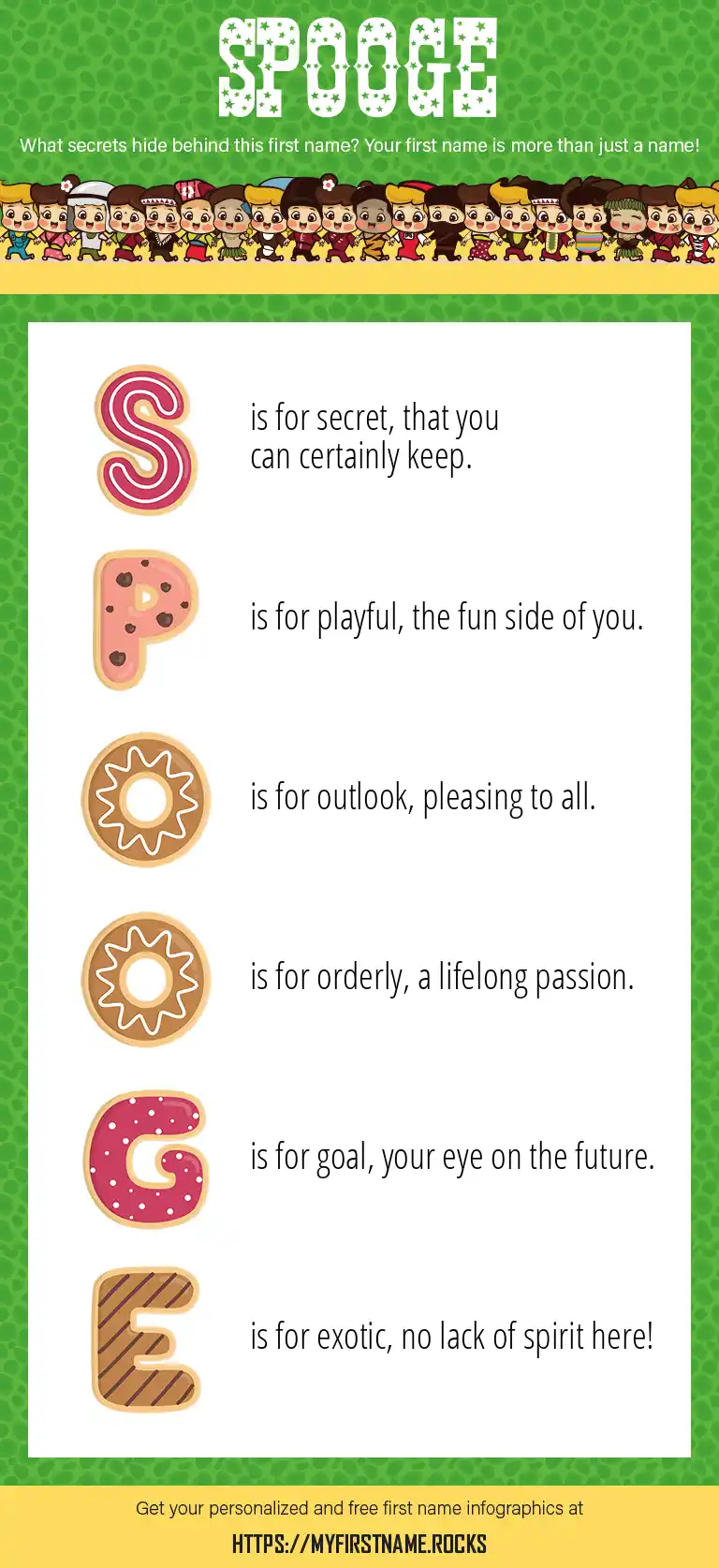 SPOOGE

What secrets hide behind this first name? Your first name is more than just a name!

S is for secret, that you can certainly keep.

P is for playful, the fun side of you.

O is for outlook, pleasing to all.

O is for orderly, a lifelong passion.

G is for goal, your eye on the future.

E is for exotic, no lack of spirit here!

Get your personalized and free first name infographics at

HTTPS://MYFIRSTNAME.ROCKS