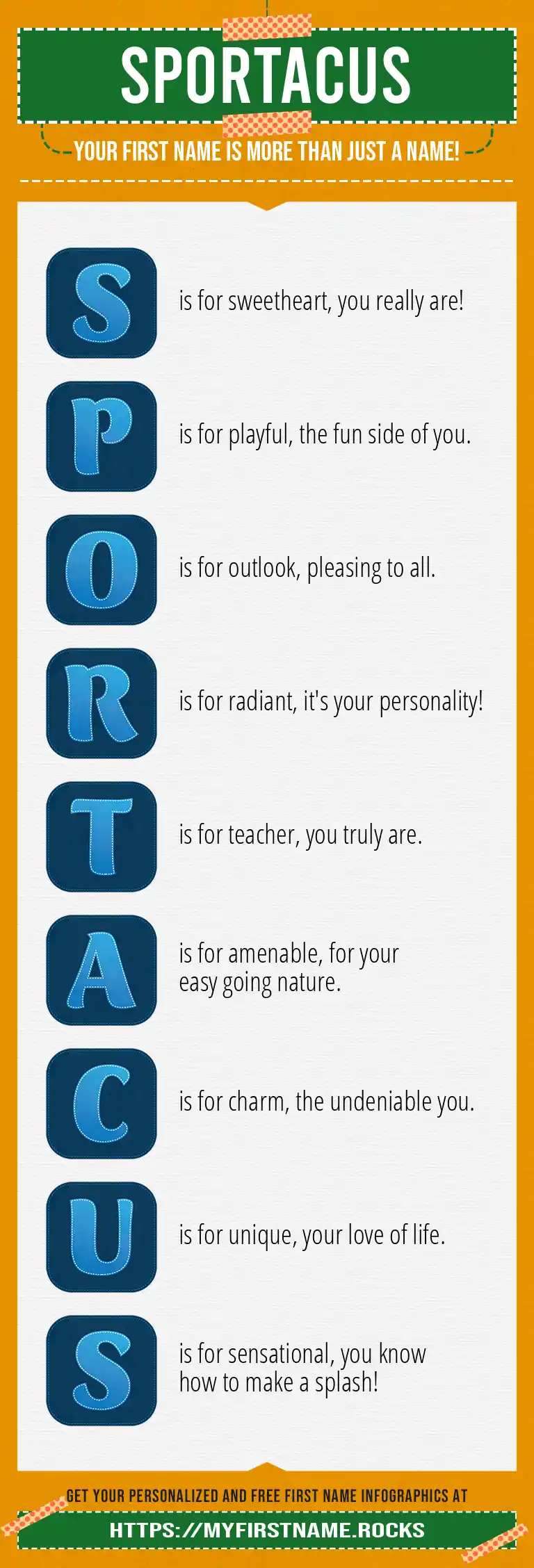 SPORTACUS

YOUR FIRST NAME IS MORE THAN JUST A NAME!

S is for sweetheart, you really are!

P is for playful, the fun side of you.

O is for outlook, pleasing to all.

R is for radiant, it's your personality!

T is for teacher, you truly are.

A is for amenable, for your easy going nature.

C is for charm, the undeniable you.

U is for unique, your love of life.

S is for sensational, you know how to make a splash!

GET YOUR PERSONALIZED AND FREE FIRST NAME INFOGRAPHICS AT

HTTPS://MYFIRSTNAME.ROCKS