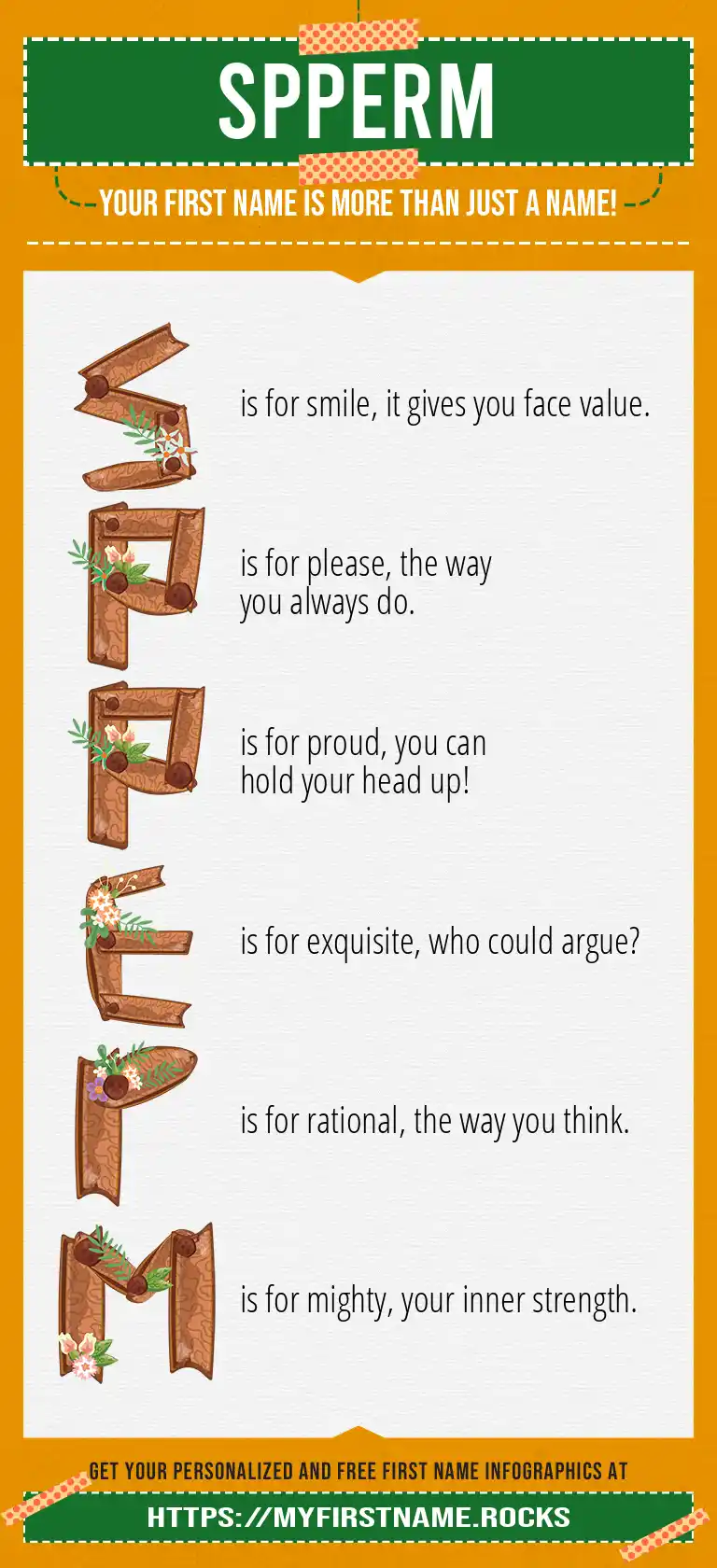 SPPERM

YOUR FIRST NAME IS MORE THAN JUST A NAME!

S is for smile, it gives you face value.

P is for please, the way you always do.

P is for proud, you can hold your head up!

E is for exquisite, who could argue?

R is for rational, the way you think.

M is for mighty, your inner strength.

GET YOUR PERSONALIZED AND FREE FIRST NAME INFOGRAPHICS AT

HTTPS://MYFIRSTNAME.ROCKS