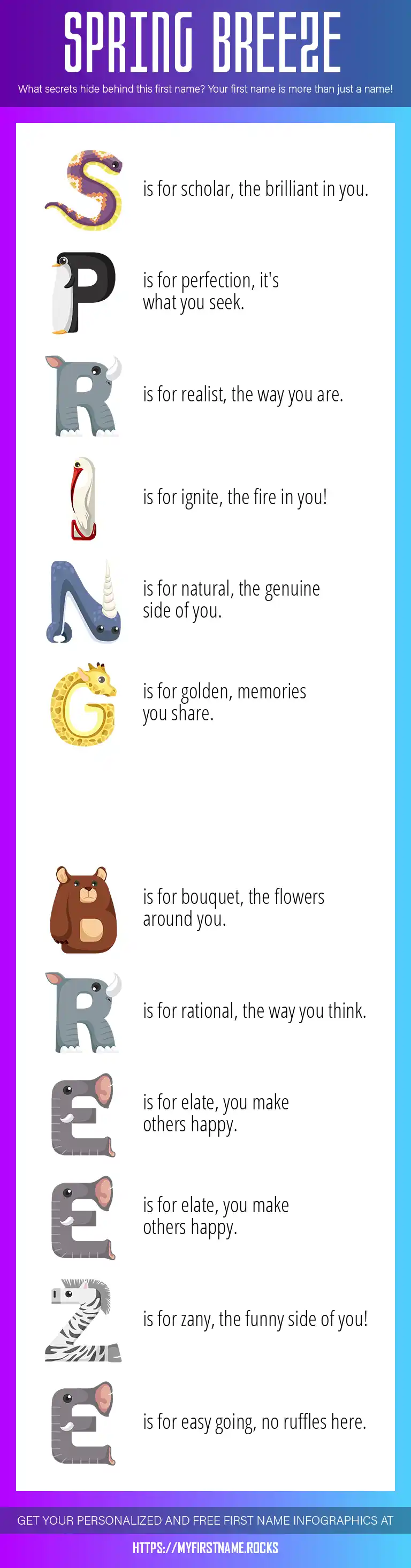 SPRING BREEZE

What secrets hide behind this first name? Your first name is more than just a name!

S is for scholar, the brilliant in you.

P is for perfection, it's what you seek.

R is for realist, the way you are.

I is for ignite, the fire in you!

N is for natural, the genuine side of you.

G is for golden, memories you share.

B is for bouquet, the flowers around you.

R is for rational, the way you think.

E is for elate, you make others happy.

E is for elate, you make others happy.

Z is for zany, the funny side of you!

E is for easy going, no ruffles here.

GET YOUR PERSONALIZED AND FREE FIRST NAME INFOGRAPHICS AT

HTTPS://MYFIRSTNAME.ROCKS