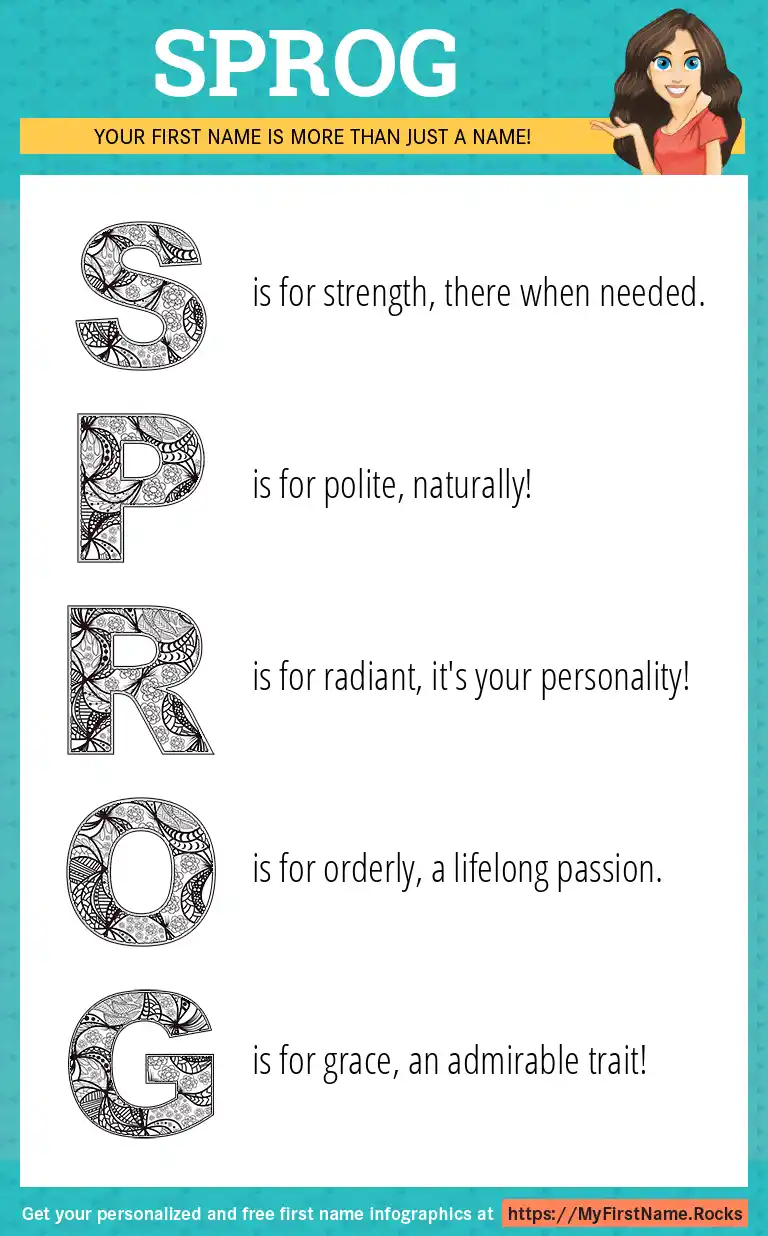 SPROG

YOUR FIRST NAME IS MORE THAN JUST A NAME!

S is for strength, there when needed.

P is for polite, naturally!

R is for radiant, it's your personality!

O is for orderly, a lifelong passion.

G is for grace, an admirable trait!

Get your personalized and free first name infographics at https://MyFirstName.Rocks