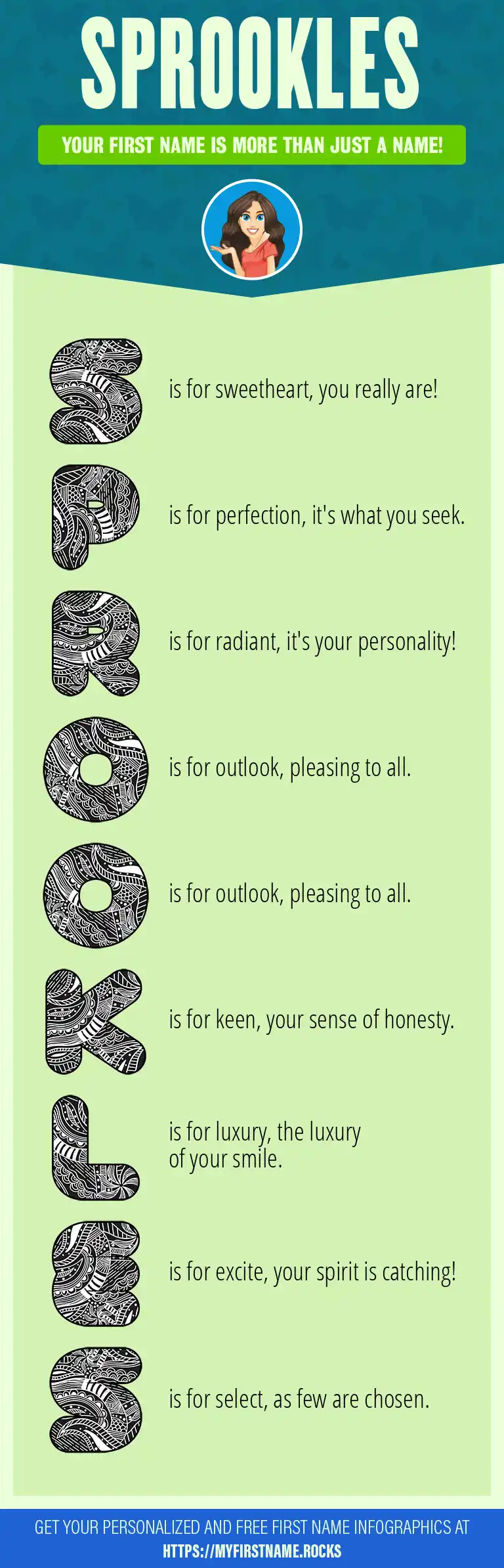 SPROOKLES

YOUR FIRST NAME IS MORE THAN JUST A NAME!

S is for sweetheart, you really are!

P is for perfection, it's what you seek.

R is for radiant, it's your personality!

O is for outlook, pleasing to all.

O is for outlook, pleasing to all.

K is for keen, your sense of honesty.

L is for luxury, the luxury of your smile.

E is for excite, your spirit is catching!

S is for select, as few are chosen.

GET YOUR PERSONALIZED AND FREE FIRST NAME INFOGRAPHICS AT HTTPS://MYFIRSTNAME.ROCKS