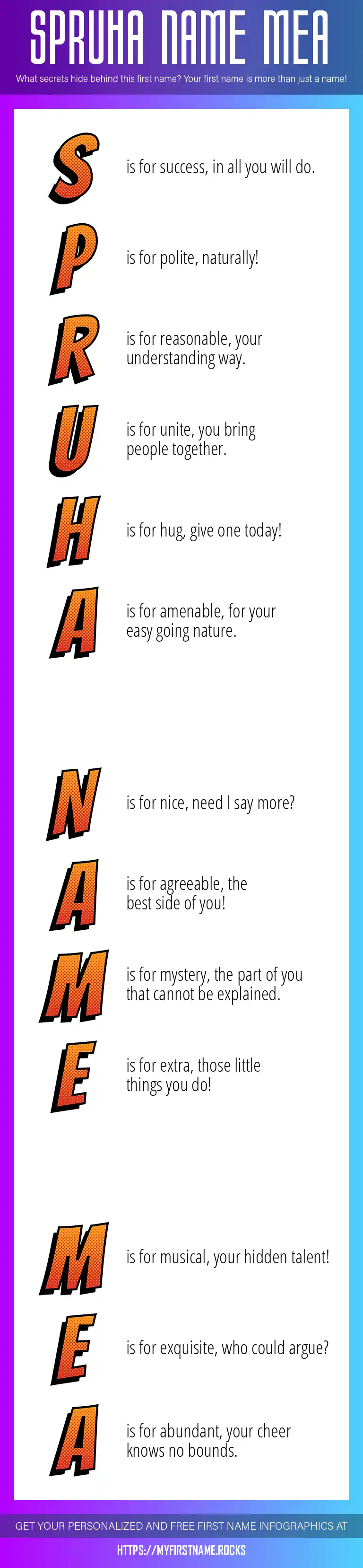 SPRUHA NAME MEA

What secrets hide behind this first name? Your first name is more than just a name!

S is for success, in all you will do.

P is for polite, naturally!

R is for reasonable, your understanding way.

U is for unite, you bring people together.

H is for hug, give one today!

A is for amenable, for your easy going nature.

N is for nice, need I say more?

A is for agreeable, the best side of you!

M is for mystery, the part of you that cannot be explained.

E is for extra, those little things you do!

M is for musical, your hidden talent!

E is for exquisite, who could argue?

A is for abundant, your cheer knows no bounds.

GET YOUR PERSONALIZED AND FREE FIRST NAME INFOGRAPHICS AT

HTTPS://MYFIRSTNAME.ROCKS