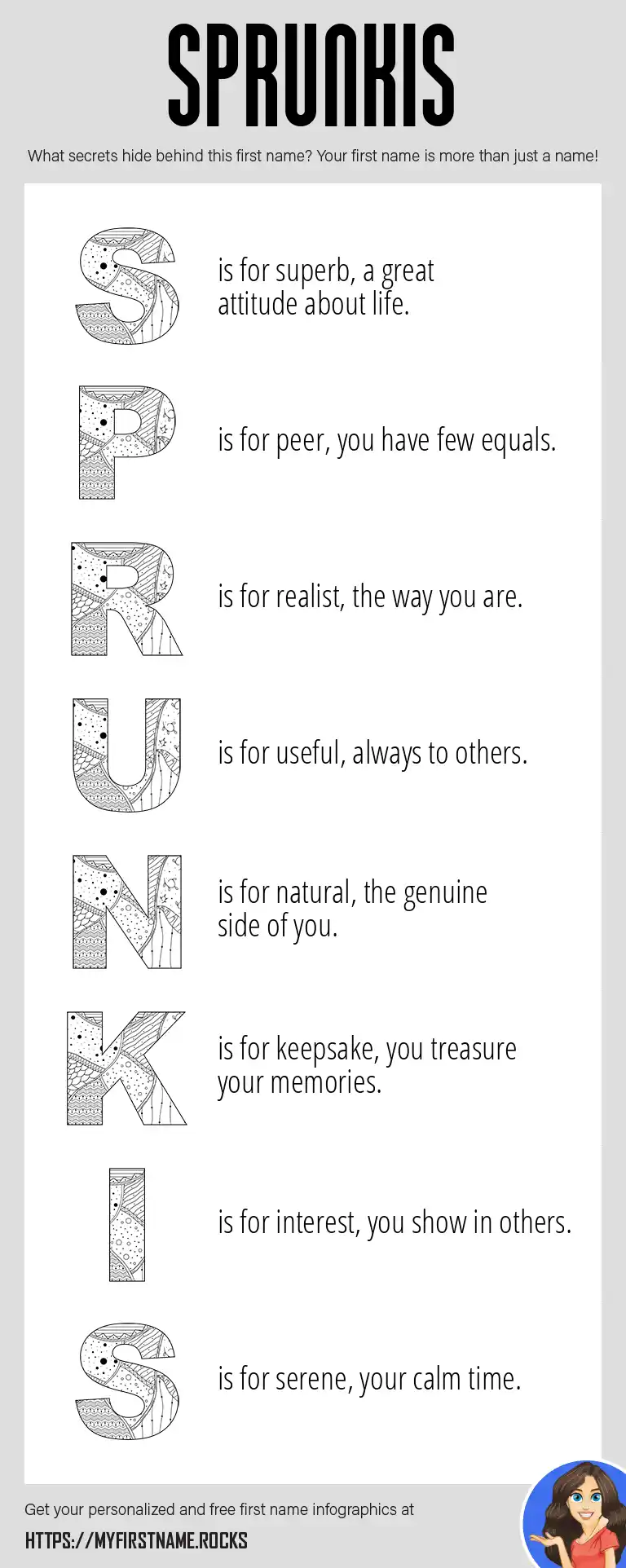 SPRUNKIS

What secrets hide behind this first name? Your first name is more than just a name!

S is for superb, a great attitude about life.

P is for peer, you have few equals.

R is for realist, the way you are.

U is for useful, always to others.

N is for natural, the genuine side of you.

K is for keepsake, you treasure your memories.

I is for interest, you show in others.

S is for serene, your calm time.

Get your personalized and free first name infographics at

HTTPS://MYFIRSTNAME.ROCKS