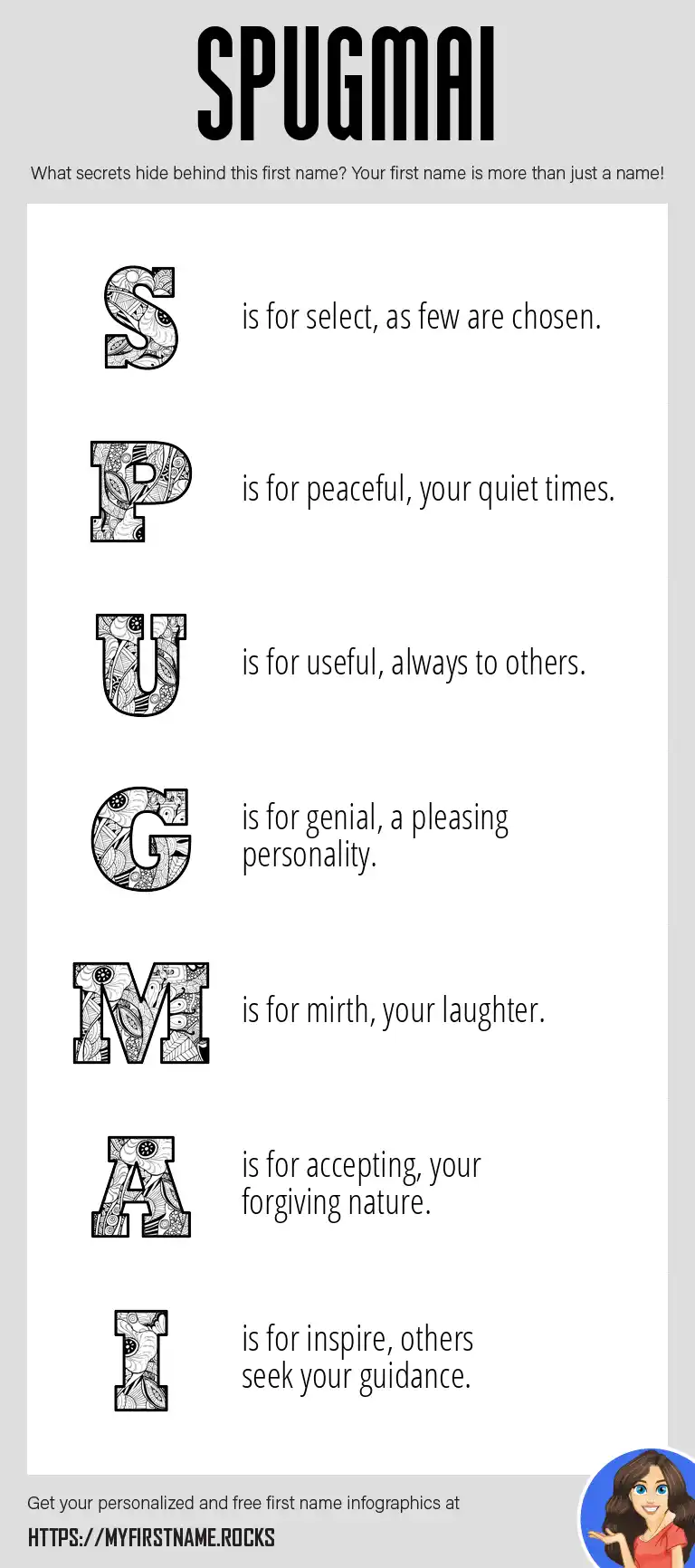 SPUGMAI

What secrets hide behind this first name? Your first name is more than just a name!

S is for select, as few are chosen.

P is for peaceful, your quiet times.

U is for useful, always to others.

G is for genial, a pleasing personality.

M is for mirth, your laughter.

A is for accepting, your forgiving nature.

I is for inspire, others seek your guidance.

Get your personalized and free first name infographics at

HTTPS://MYFIRSTNAME.ROCKS