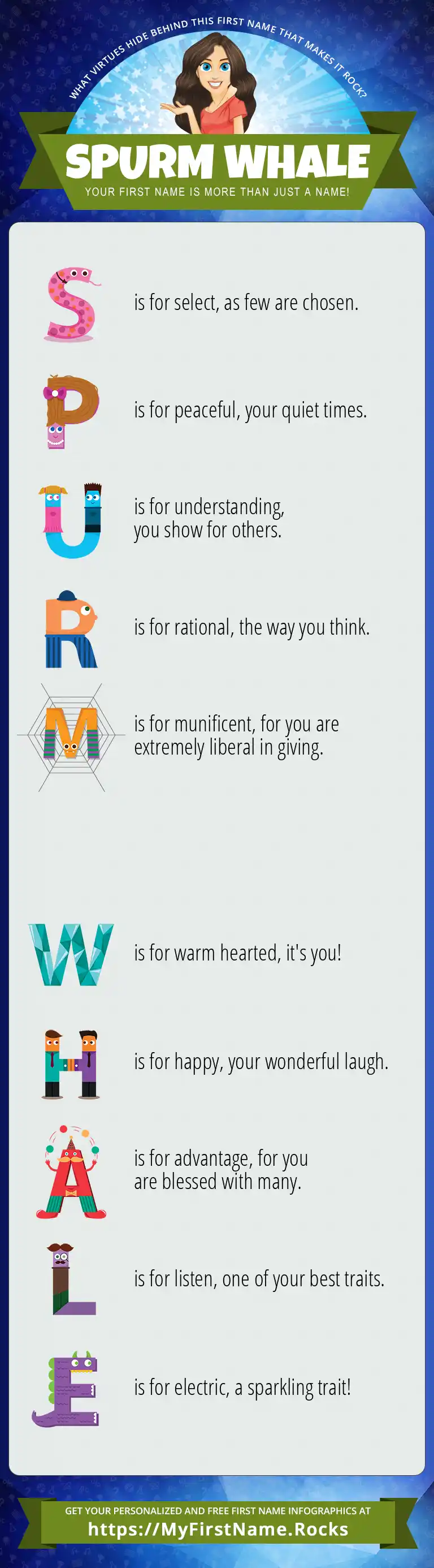 WHAT VIRTUES HIDE BEHIND THIS FIRST NAME THAT MAKES IT ROCK?

SPURM WHALE

YOUR FIRST NAME IS MORE THAN JUST A NAME!

S is for select, as few are chosen.

P is for peaceful, your quiet times.

U is for understanding, you show for others.

R is for rational, the way you think.

M is for munificent, for you are extremely liberal in giving.

W is for warm hearted, it's you!

H is for happy, your wonderful laugh.

A is for advantage, for you are blessed with many.

L is for listen, one of your best traits.

E is for electric, a sparkling trait!

GET YOUR PERSONALIZED AND FREE FIRST NAME INFOGRAPHICS AT
https://MyFirstName.Rocks