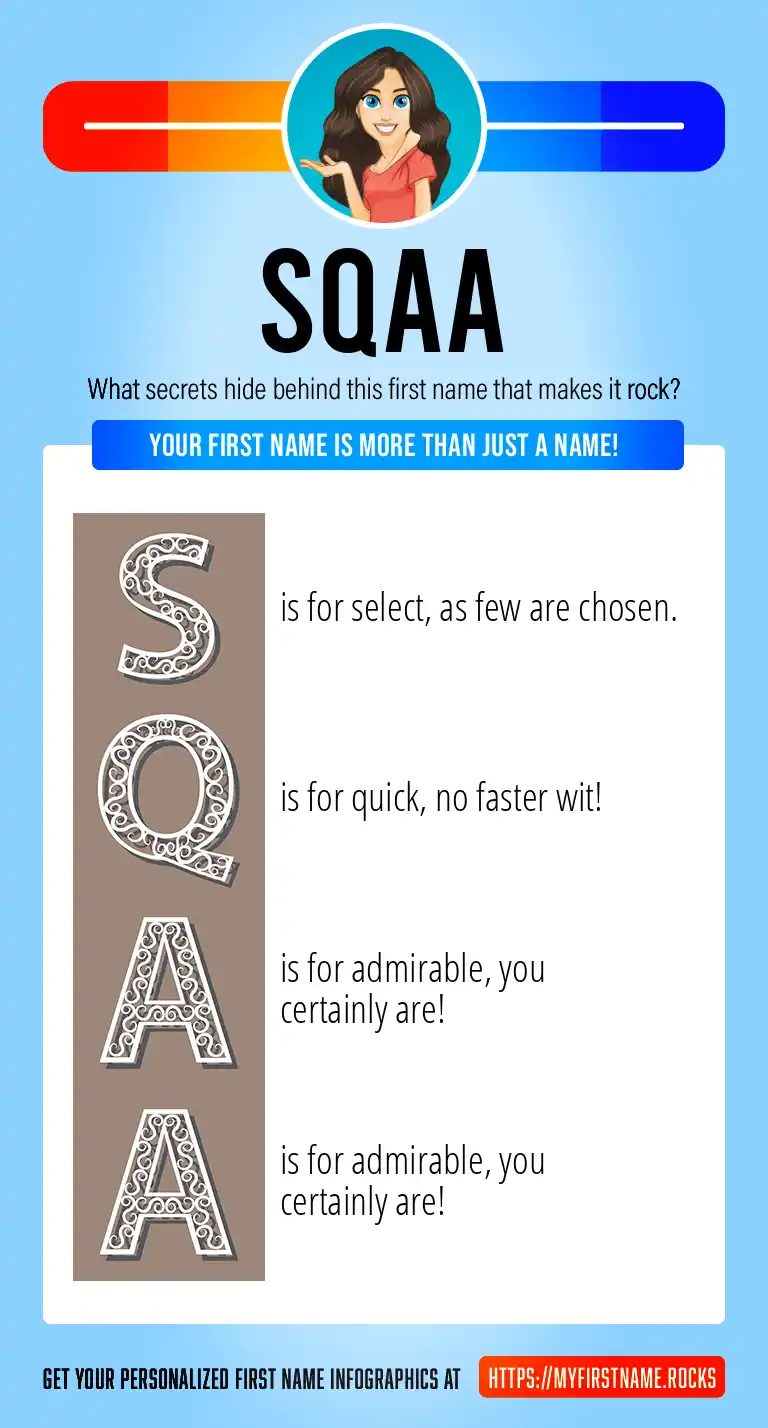 SQAA

What secrets hide behind this first name that makes it rock?

YOUR FIRST NAME IS MORE THAN JUST A NAME!

S is for select, as few are chosen.

Q is for quick, no faster wit!

A is for admirable, you certainly are!

A is for admirable, you certainly are!

GET YOUR PERSONALIZED FIRST NAME INFOGRAPHICS AT HTTPS://MYFIRSTNAME.ROCKS