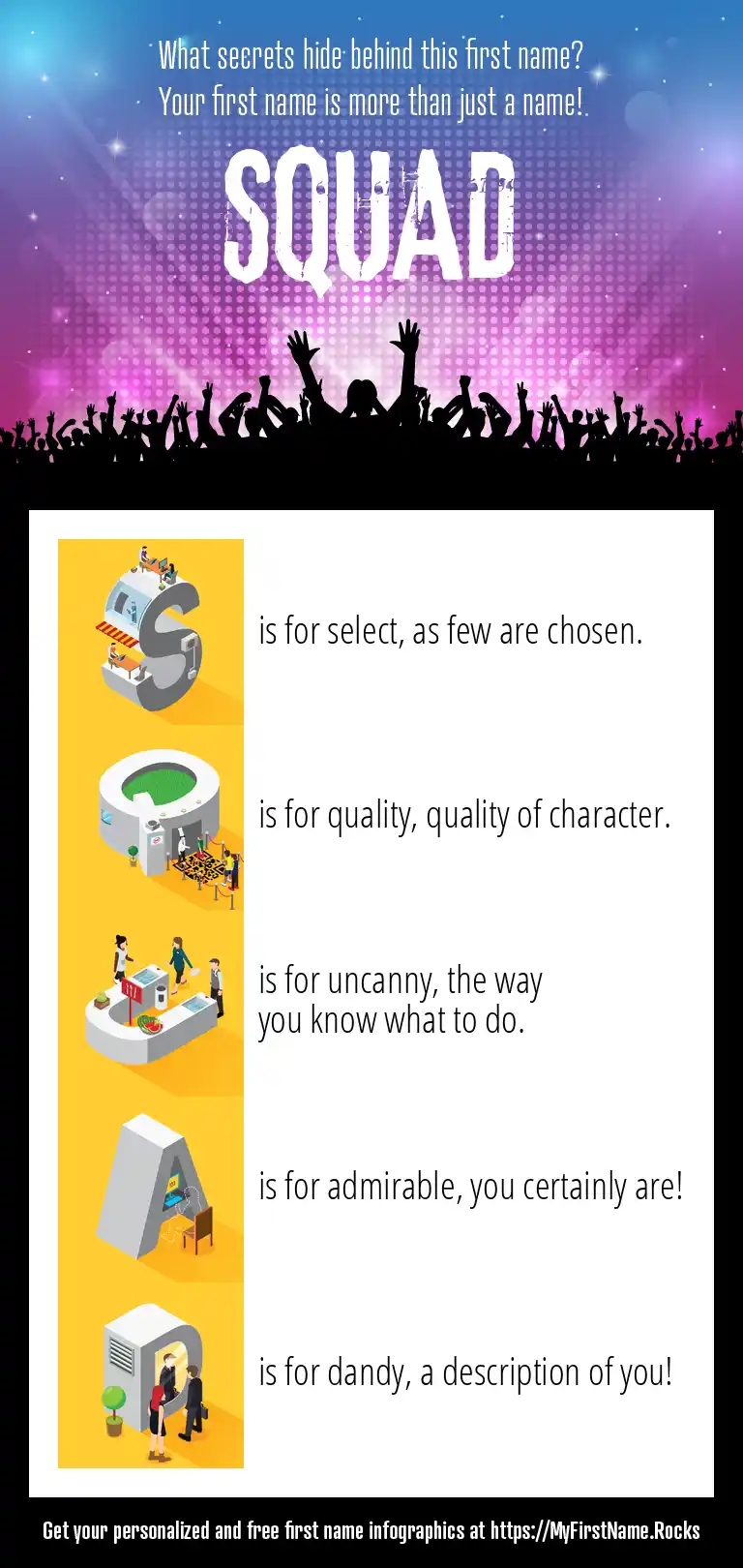 What secrets hide behind this first name?
Your first name is more than just a name!

SQUAD

S is for select, as few are chosen.

Q is for quality, quality of character.

U is for uncanny, the way you know what to do.

A is for admirable, you certainly are!

D is for dandy, a description of you!

Get your personalized and free first name infographics at https://MyFirstName.Rocks