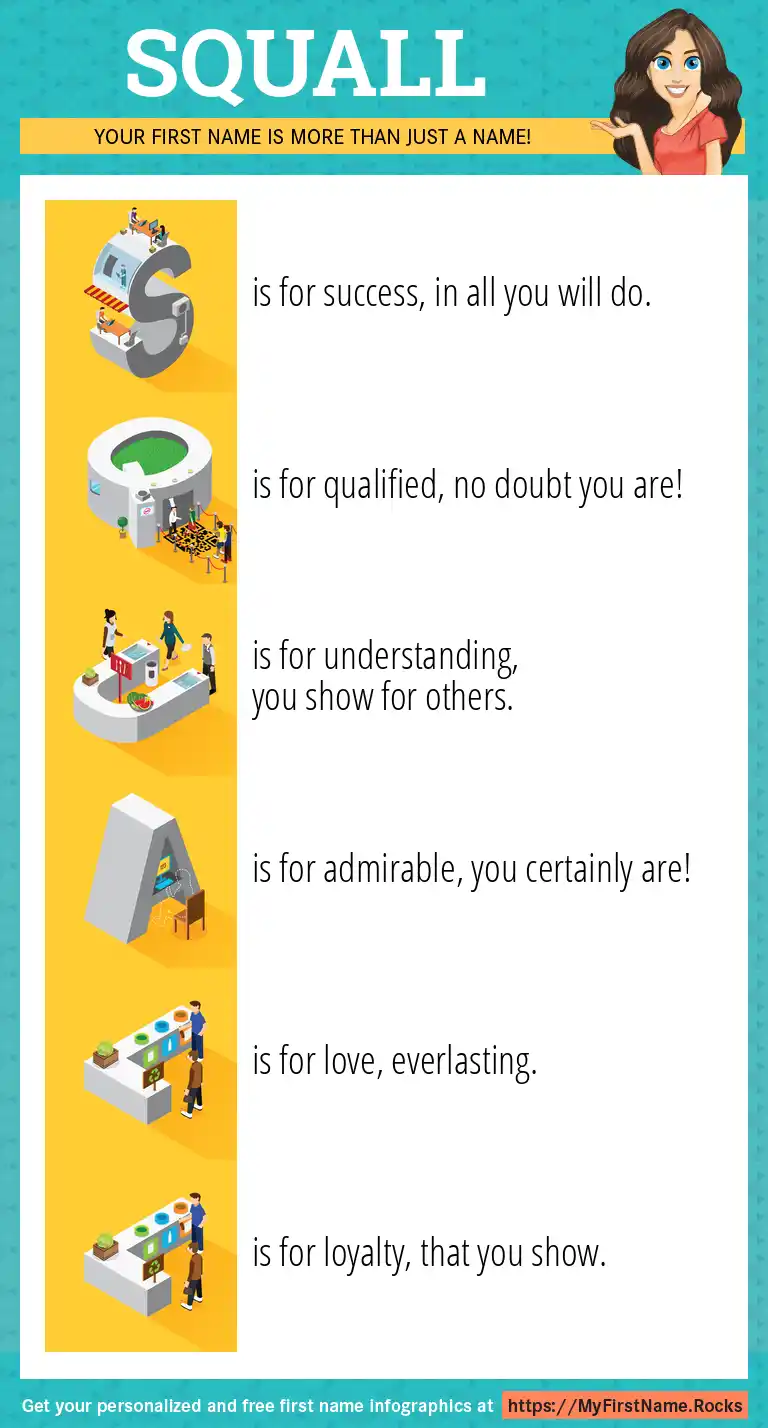 SQUALL

YOUR FIRST NAME IS MORE THAN JUST A NAME!

S is for success, in all you will do.

Q is for qualified, no doubt you are!

U is for understanding, you show for others.

A is for admirable, you certainly are!

L is for love, everlasting.

L is for loyalty, that you show.

Get your personalized and free first name infographics at https://MyFirstName.Rocks