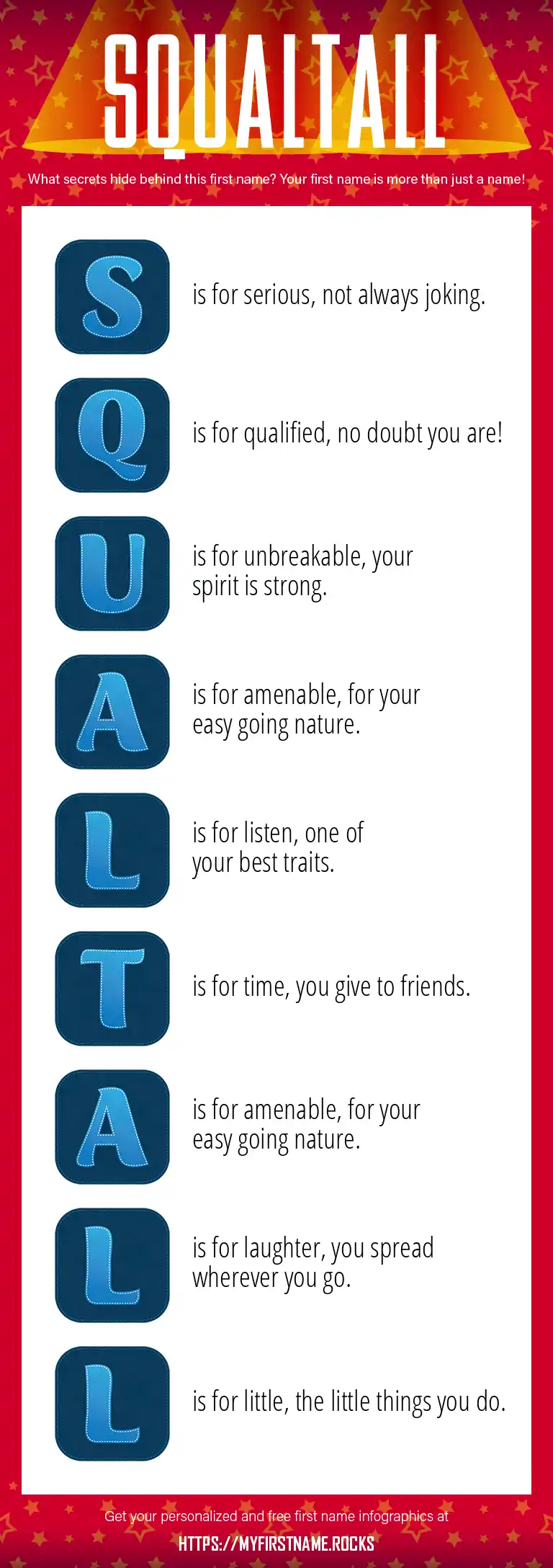 SQUALTALL

What secrets hide behind this first name? Your first name is more than just a name!

S is for serious, not always joking.

Q is for qualified, no doubt you are!

U is for unbreakable, your spirit is strong.

A is for amenable, for your easy going nature.

L is for listen, one of your best traits.

T is for time, you give to friends.

A is for amenable, for your easy going nature.

L is for laughter, you spread wherever you go.

L is for little, the little things you do.

Get your personalized and free first name infographics at
HTTPS://MYFIRSTNAME.ROCKS