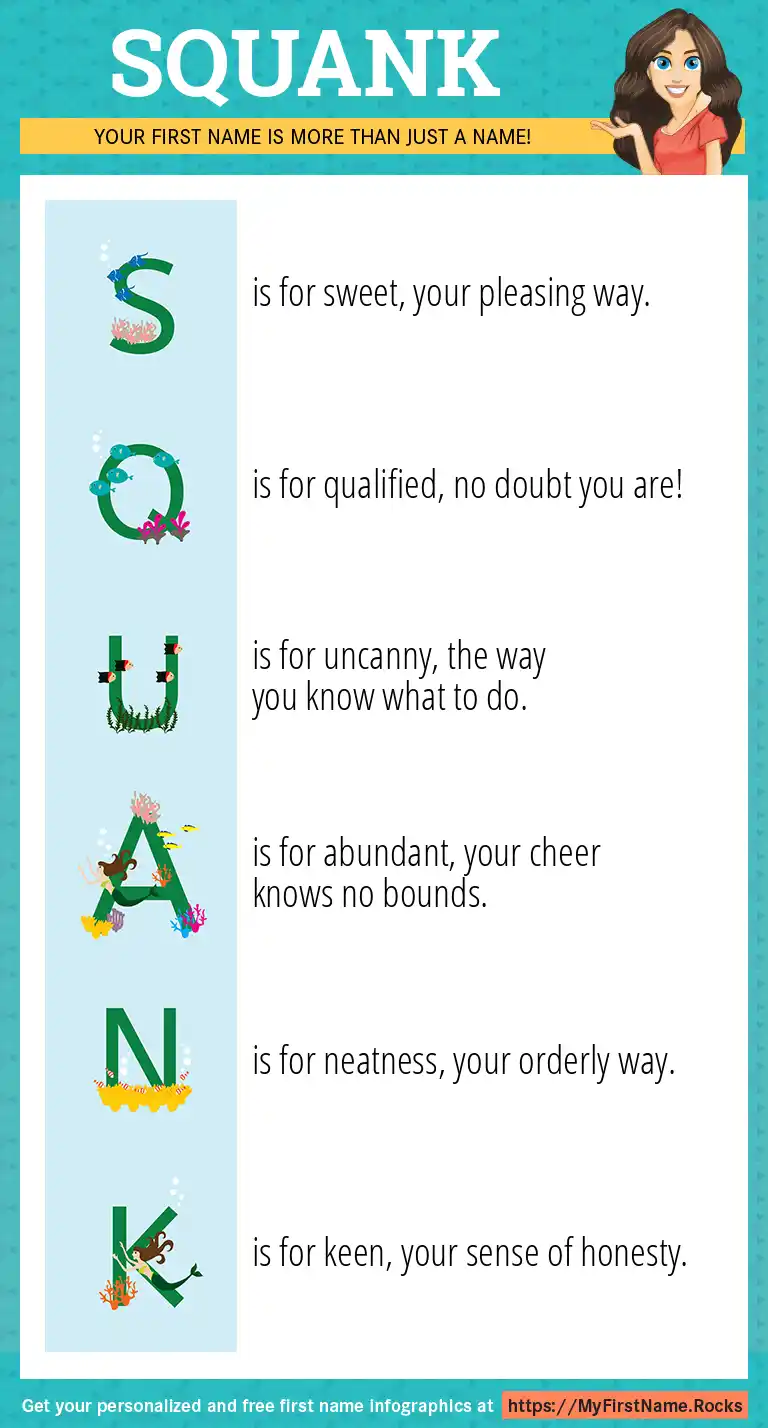 SQUANK

YOUR FIRST NAME IS MORE THAN JUST A NAME!

S is for sweet, your pleasing way.

Q is for qualified, no doubt you are!

U is for uncanny, the way you know what to do.

A is for abundant, your cheer knows no bounds.

N is for neatness, your orderly way.

K is for keen, your sense of honesty.

Get your personalized and free first name infographics at https://MyFirstName.Rocks