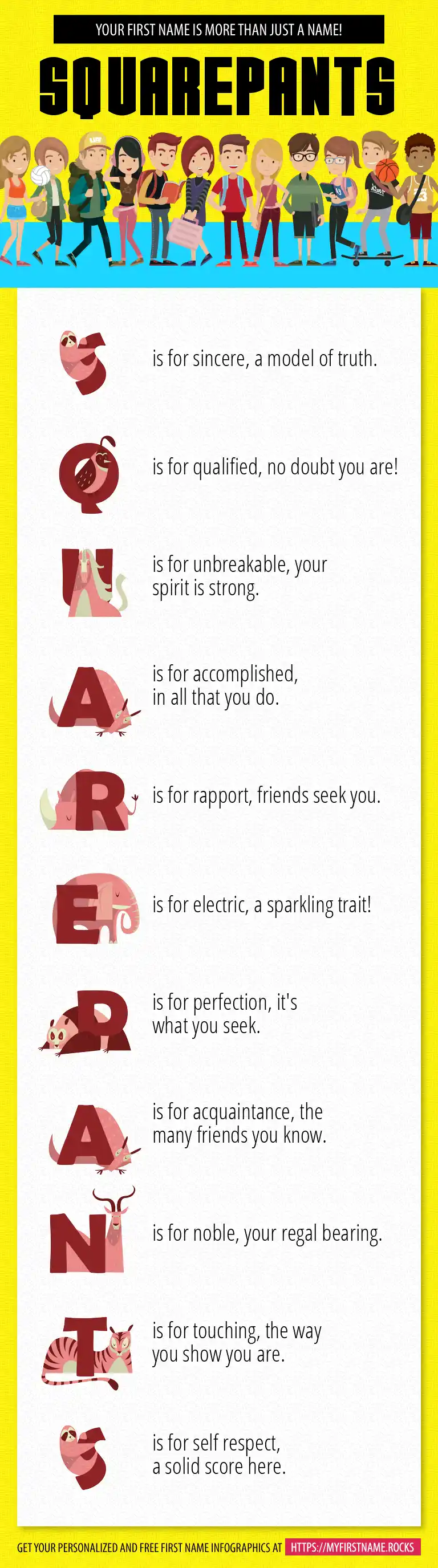 YOUR FIRST NAME IS MORE THAN JUST A NAME!

SQUAREPANTS

S is for sincere, a model of truth.

Q is for qualified, no doubt you are!

U is for unbreakable, your spirit is strong.

A is for accomplished, in all that you do.

R is for rapport, friends seek you.

E is for electric, a sparkling trait!

P is for perfection, it's what you seek.

A is for acquaintance, the many friends you know.

N is for noble, your regal bearing.

T is for touching, the way you show you are.

S is for self respect, a solid score here.

GET YOUR PERSONALIZED AND FREE FIRST NAME INFOGRAPHICS AT HTTPS://MYFIRSTNAME.ROCKS