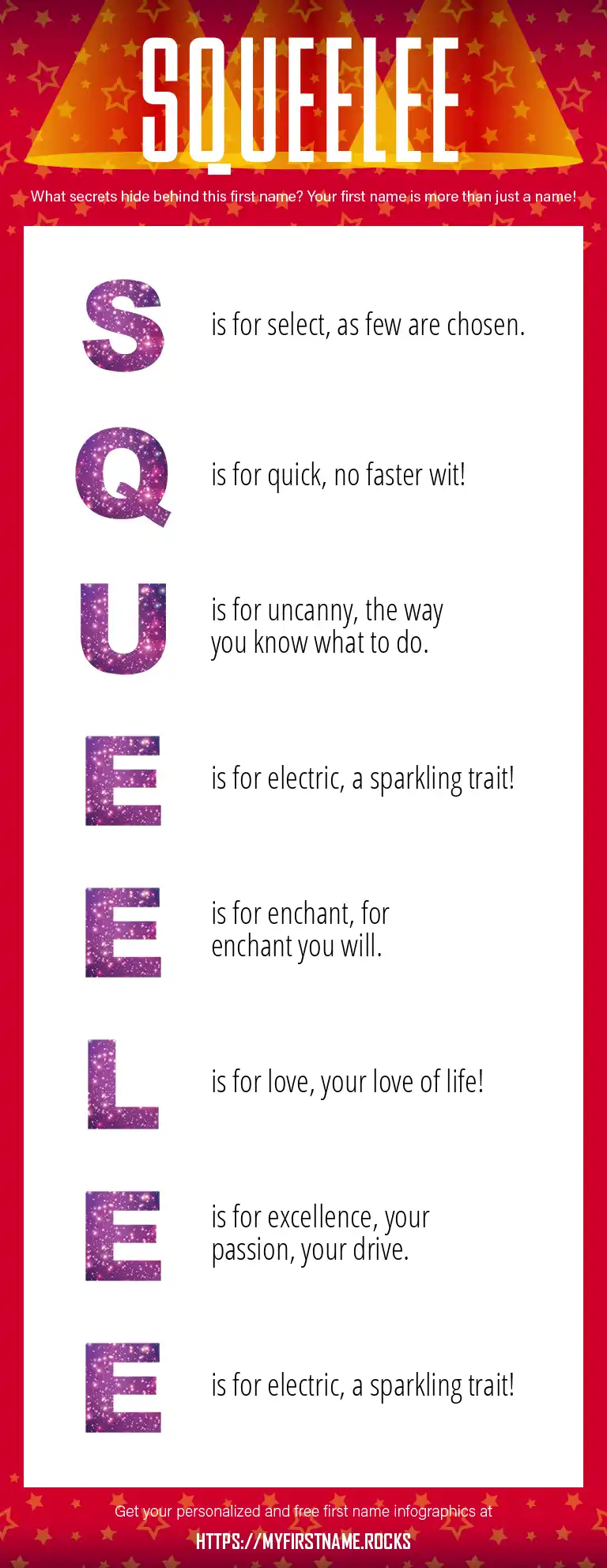 SQUEELEE

What secrets hide behind this first name? Your first name is more than just a name!

S is for select, as few are chosen.

Q is for quick, no faster wit!

U is for uncanny, the way you know what to do.

E is for electric, a sparkling trait!

E is for enchant, for enchant you will.

L is for love, your love of life!

E is for excellence, your passion, your drive.

E is for electric, a sparkling trait!

Get your personalized and free first name infographics at

HTTPS://MYFIRSTNAME.ROCKS