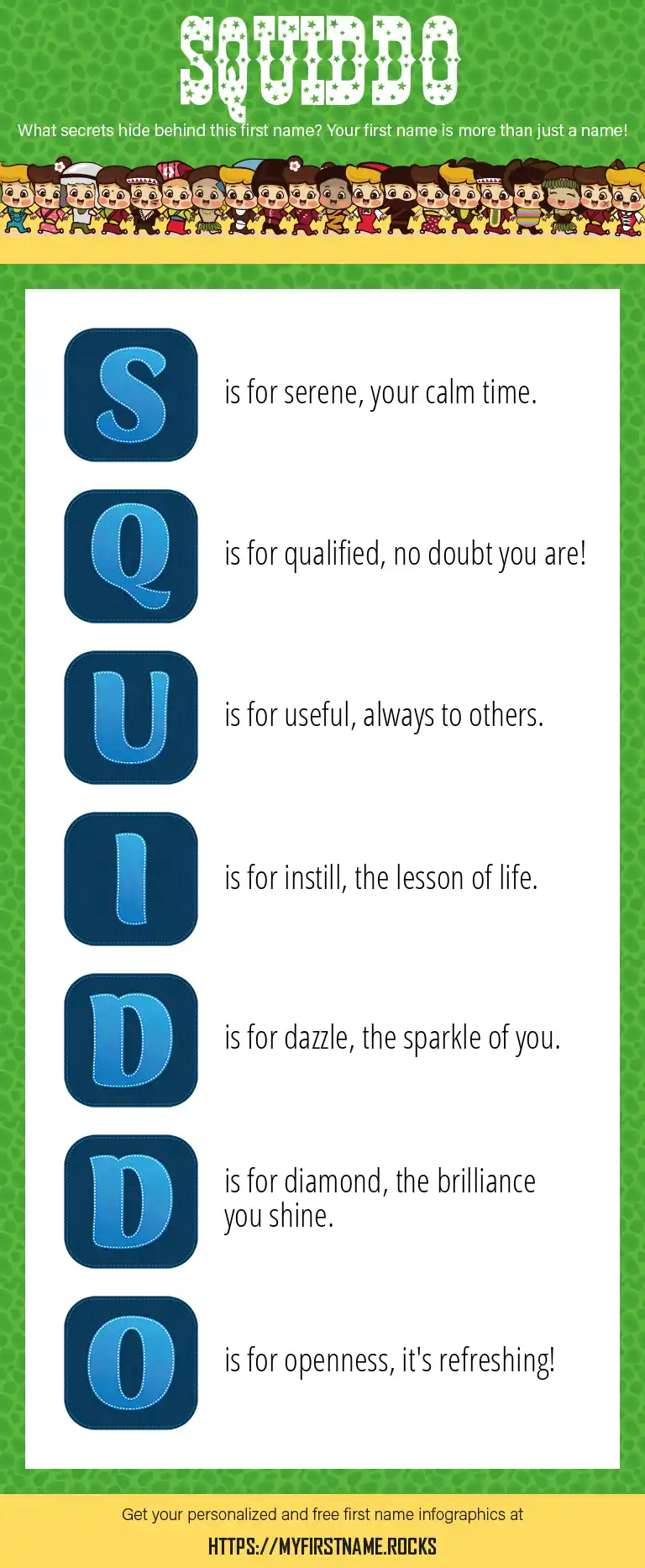 SQUIDDO

What secrets hide behind this first name? Your first name is more than just a name!

S is for serene, your calm time.

Q is for qualified, no doubt you are!

U is for useful, always to others.

I is for instill, the lesson of life.

D is for dazzle, the sparkle of you.

D is for diamond, the brilliance you shine.

O is for openness, it's refreshing!

Get your personalized and free first name infographics at

HTTPS://MYFIRSTNAME.ROCKS