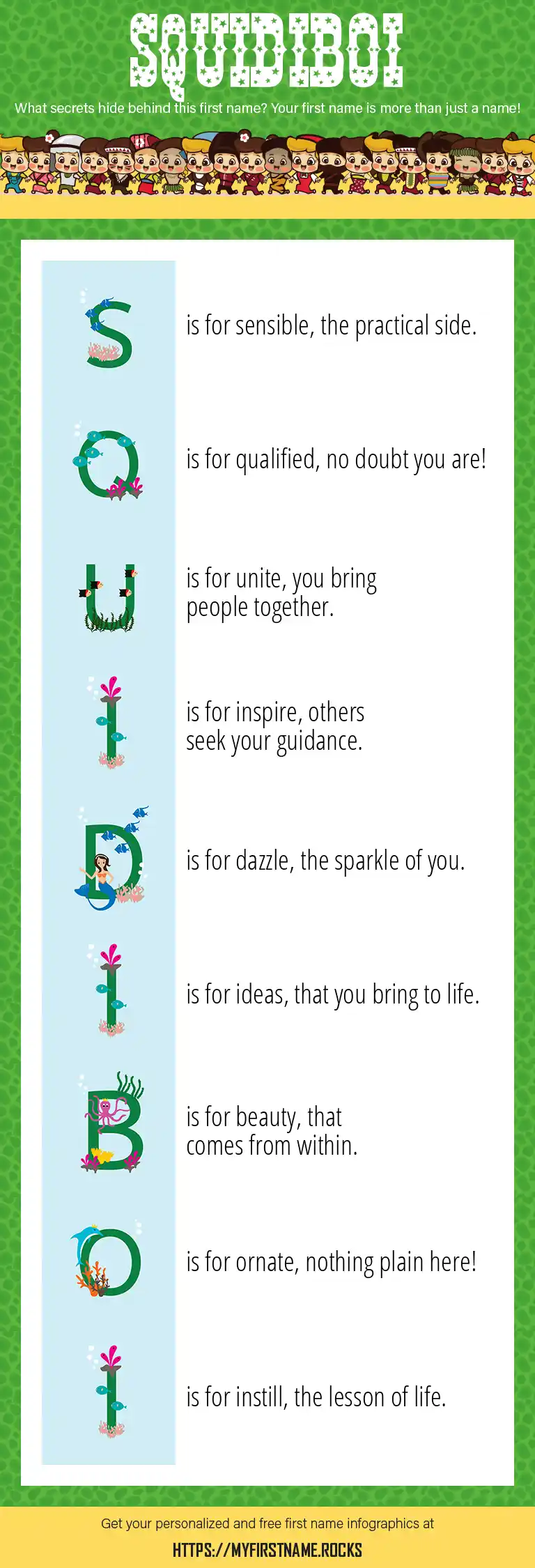 SQUIDIBOI

What secrets hide behind this first name? Your first name is more than just a name!

S is for sensible, the practical side.

Q is for qualified, no doubt you are!

U is for unite, you bring people together.

I is for inspire, others seek your guidance.

D is for dazzle, the sparkle of you.

I is for ideas, that you bring to life.

B is for beauty, that comes from within.

O is for ornate, nothing plain here!

I is for instill, the lesson of life.

Get your personalized and free first name infographics at

HTTPS://MYFIRSTNAME.ROCKS