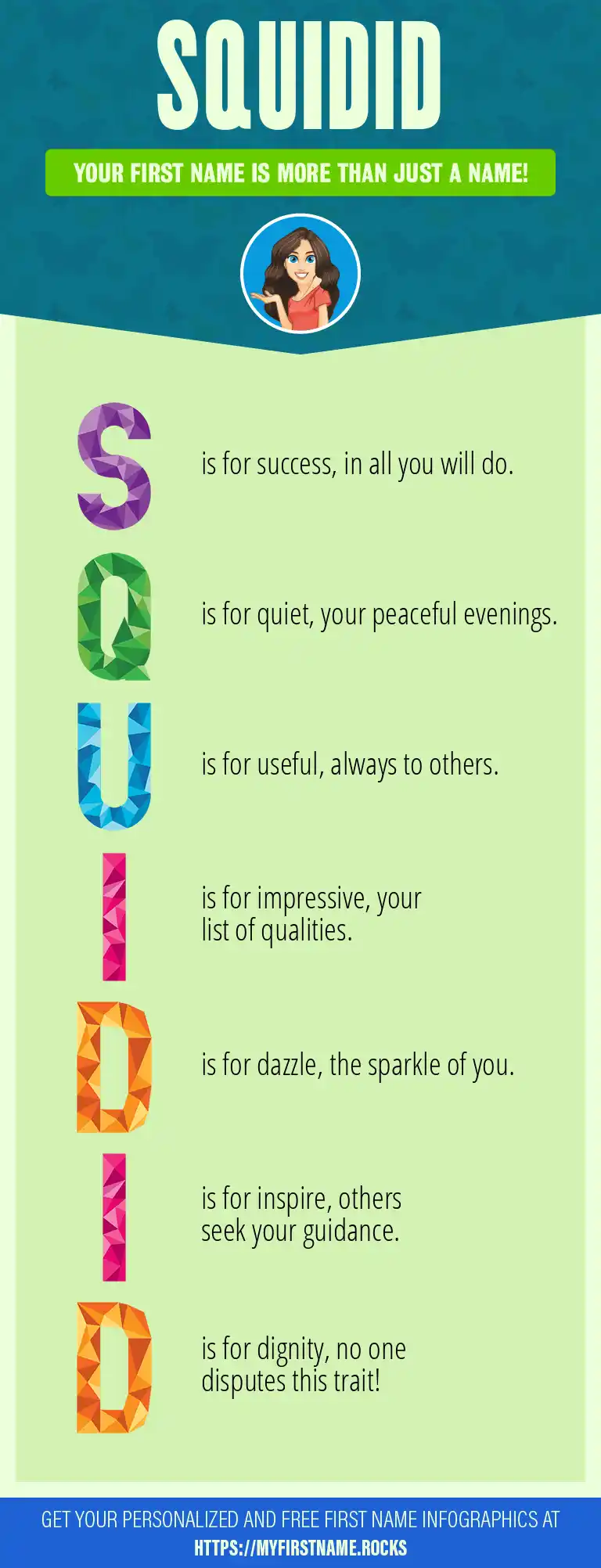 SQUIDID

YOUR FIRST NAME IS MORE THAN JUST A NAME!

S is for success, in all you will do.

Q is for quiet, your peaceful evenings.

U is for useful, always to others.

I is for impressive, your list of qualities.

D is for dazzle, the sparkle of you.

I is for inspire, others seek your guidance.

D is for dignity, no one disputes this trait!

GET YOUR PERSONALIZED AND FREE FIRST NAME INFOGRAPHICS AT HTTPS://MYFIRSTNAME.ROCKS