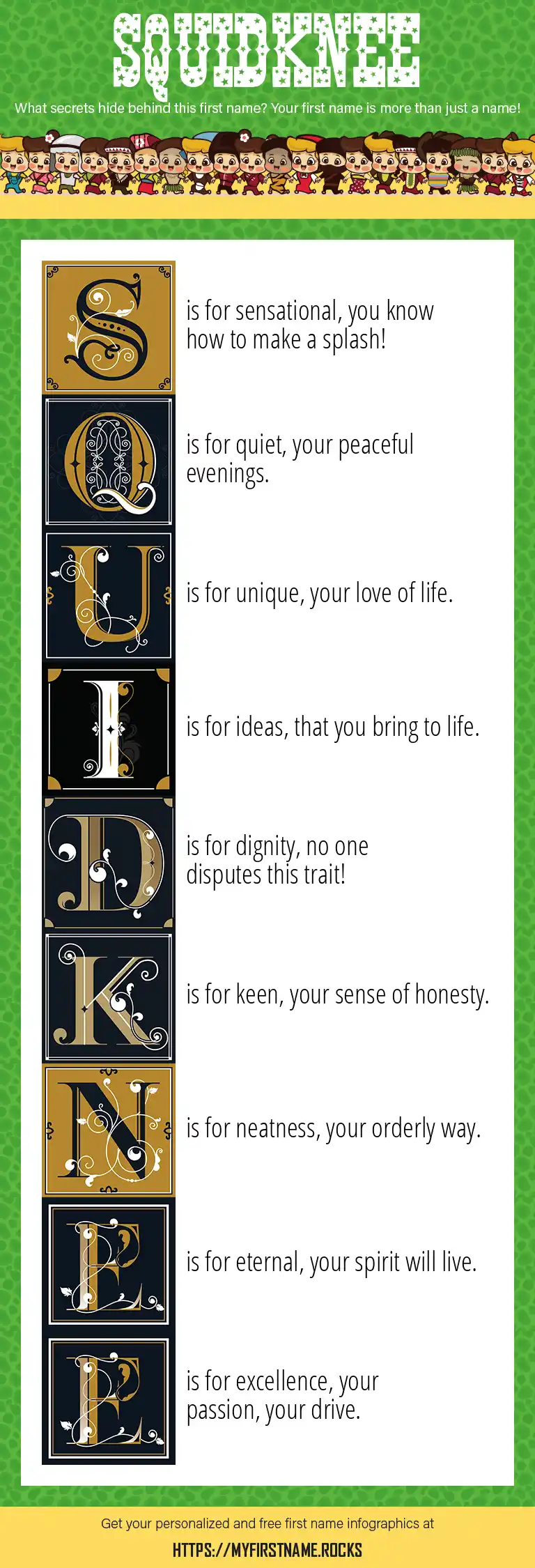 SQUIDKNEE

What secrets hide behind this first name? Your first name is more than just a name!

S is for sensational, you know how to make a splash!

Q is for quiet, your peaceful evenings.

U is for unique, your love of life.

I is for ideas, that you bring to life.

D is for dignity, no one disputes this trait!

K is for keen, your sense of honesty.

N is for neatness, your orderly way.

E is for eternal, your spirit will live.

E is for excellence, your passion, your drive.

Get your personalized and free first name infographics at

HTTPS://MYFIRSTNAME.ROCKS