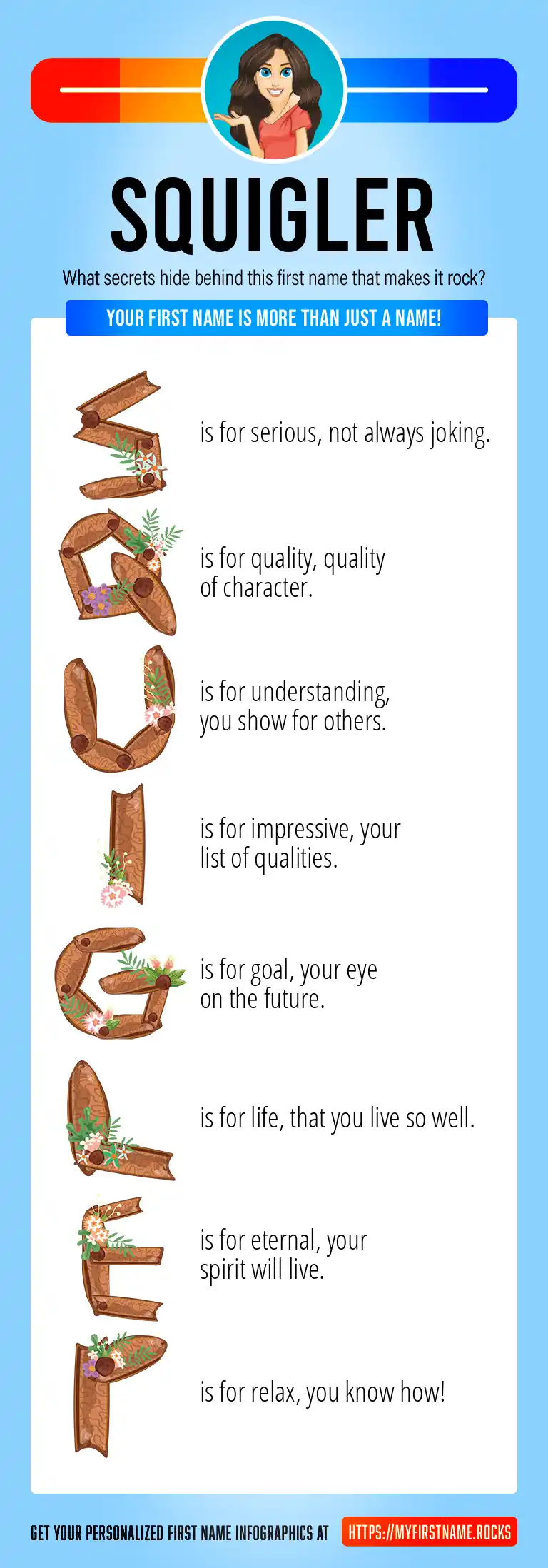 SQUIGLER

What secrets hide behind this first name that makes it rock?

YOUR FIRST NAME IS MORE THAN JUST A NAME!

S is for serious, not always joking.

Q is for quality, quality of character.

U is for understanding, you show for others.

I is for impressive, your list of qualities.

G is for goal, your eye on the future.

L is for life, that you live so well.

E is for eternal, your spirit will live.

R is for relax, you know how!

GET YOUR PERSONALIZED FIRST NAME INFOGRAPHICS AT HTTPS://MYFIRSTNAME.ROCKS