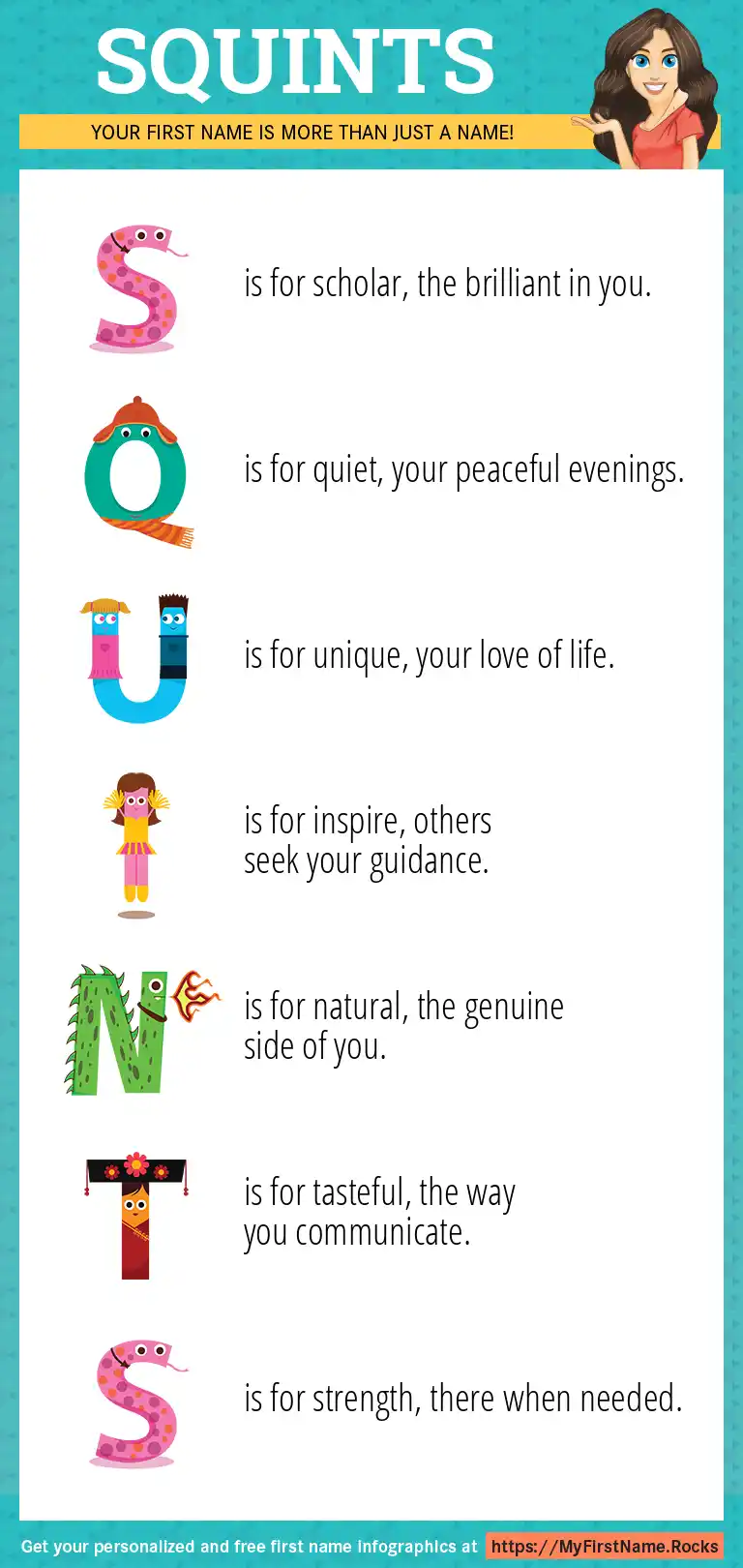 SQUINTS

YOUR FIRST NAME IS MORE THAN JUST A NAME!

S is for scholar, the brilliant in you.

Q is for quiet, your peaceful evenings.

U is for unique, your love of life.

I is for inspire, others seek your guidance.

N is for natural, the genuine side of you.

T is for tasteful, the way you communicate.

S is for strength, there when needed.

Get your personalized and free first name infographics at https://MyFirstName.Rocks