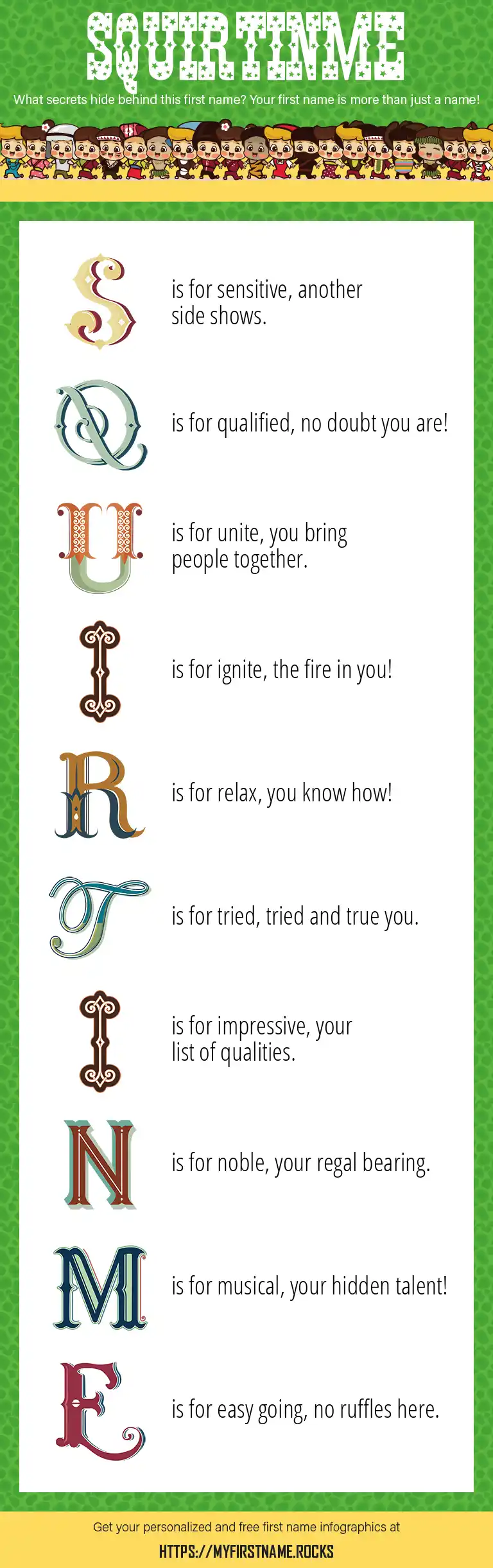 SQUIRTINME

What secrets hide behind this first name? Your first name is more than just a name!

S is for sensitive, another side shows.

Q is for qualified, no doubt you are!

U is for unite, you bring people together.

I is for ignite, the fire in you!

R is for relax, you know how!

T is for tried, tried and true you.

I is for impressive, your list of qualities.

N is for noble, your regal bearing.

M is for musical, your hidden talent!

E is for easy going, no ruffles here.

Get your personalized and free first name infographics at

HTTPS://MYFIRSTNAME.ROCKS