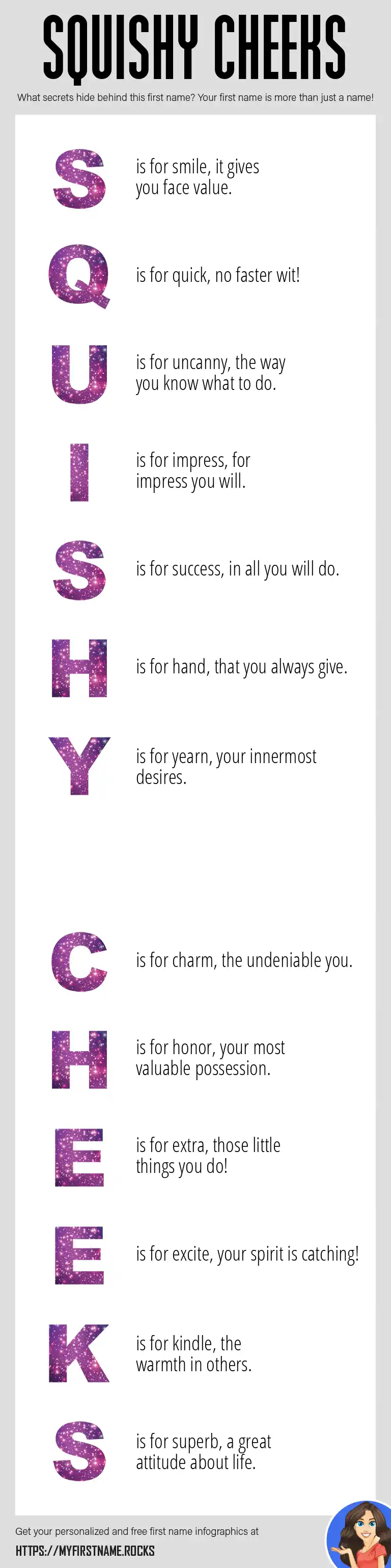 SQUISHY CHEEKS

What secrets hide behind this first name? Your first name is more than just a name!

S is for smile, it gives you face value.

Q is for quick, no faster wit!

U is for uncanny, the way you know what to do.

I is for impress, for impress you will.

S is for success, in all you will do.

H is for hand, that you always give.

Y is for yearn, your innermost desires.

C is for charm, the undeniable you.

H is for honor, your most valuable possession.

E is for extra, those little things you do!

E is for excite, your spirit is catching!

K is for kindle, the warmth in others.

S is for superb, a great attitude about life.

Get your personalized and free first name infographics at

HTTPS://MYFIRSTNAME.ROCKS