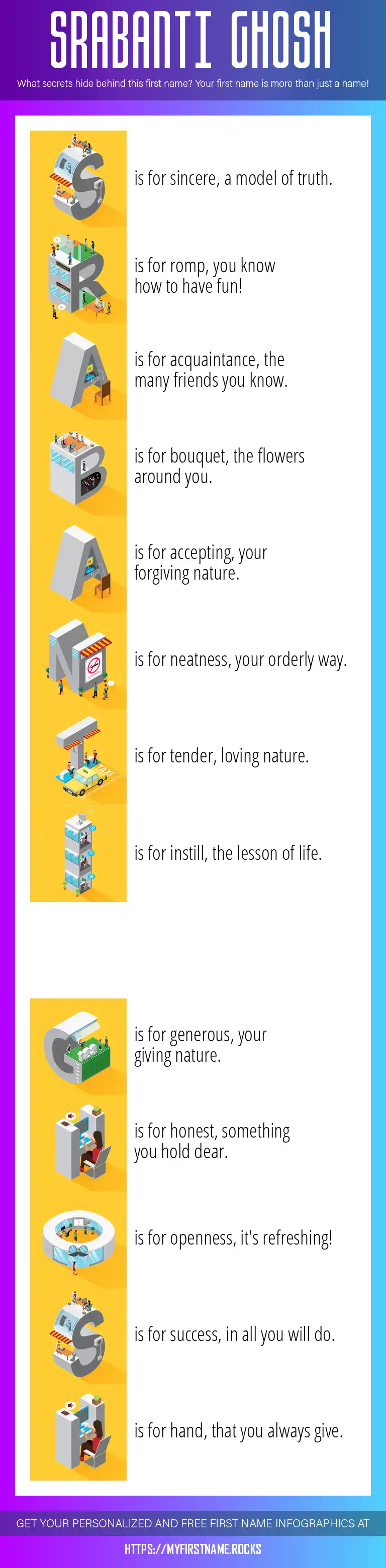 SRABANTI GHOSH

What secrets hide behind this first name? Your first name is more than just a name!

S is for sincere, a model of truth.

R is for romp, you know how to have fun!

A is for acquaintance, the many friends you know.

B is for bouquet, the flowers around you.

A is for accepting, your forgiving nature.

N is for neatness, your orderly way.

T is for tender, loving nature.

I is for instill, the lesson of life.

G is for generous, your giving nature.

H is for honest, something you hold dear.

O is for openness, it's refreshing!

S is for success, in all you will do.

H is for hand, that you always give.

GET YOUR PERSONALIZED AND FREE FIRST NAME INFOGRAPHICS AT

HTTPS://MYFIRSTNAME.ROCKS