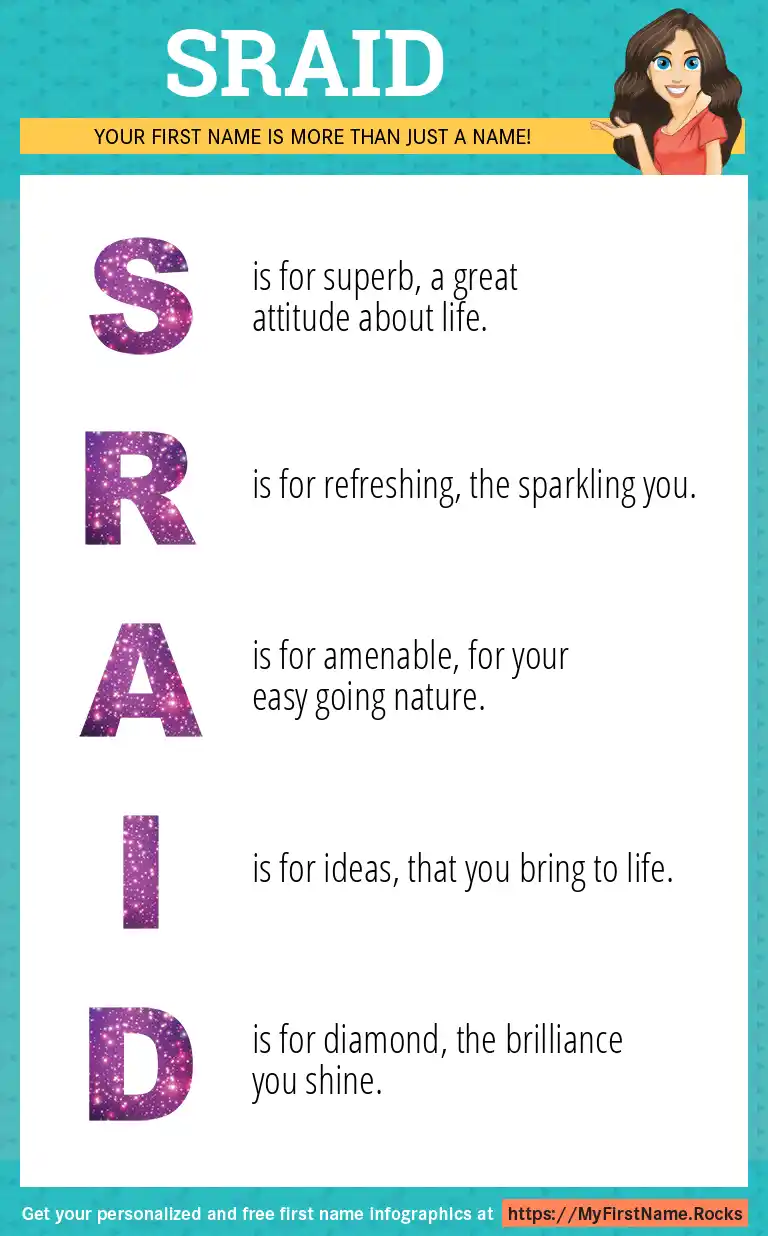 SRAID

YOUR FIRST NAME IS MORE THAN JUST A NAME!

S is for superb, a great attitude about life.

R is for refreshing, the sparkling you.

A is for amenable, for your easy going nature.

I is for ideas, that you bring to life.

D is for diamond, the brilliance you shine.

Get your personalized and free first name infographics at https://MyFirstName.Rocks