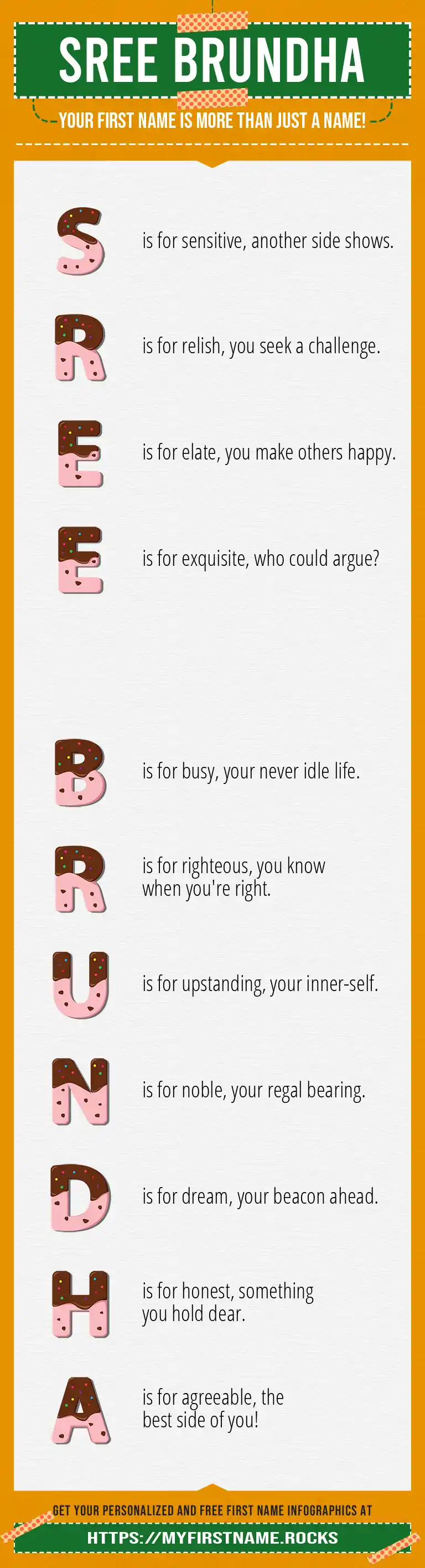 SREE BRUNDHA

YOUR FIRST NAME IS MORE THAN JUST A NAME!

S is for sensitive, another side shows.

R is for relish, you seek a challenge.

E is for elate, you make others happy.

E is for exquisite, who could argue?

B is for busy, your never idle life.

R is for righteous, you know when you're right.

U is for upstanding, your inner-self.

N is for noble, your regal bearing.

D is for dream, your beacon ahead.

H is for honest, something you hold dear.

A is for agreeable, the best side of you!

GET YOUR PERSONALIZED AND FREE FIRST NAME INFOGRAPHICS AT

HTTPS://MYFIRSTNAME.ROCKS