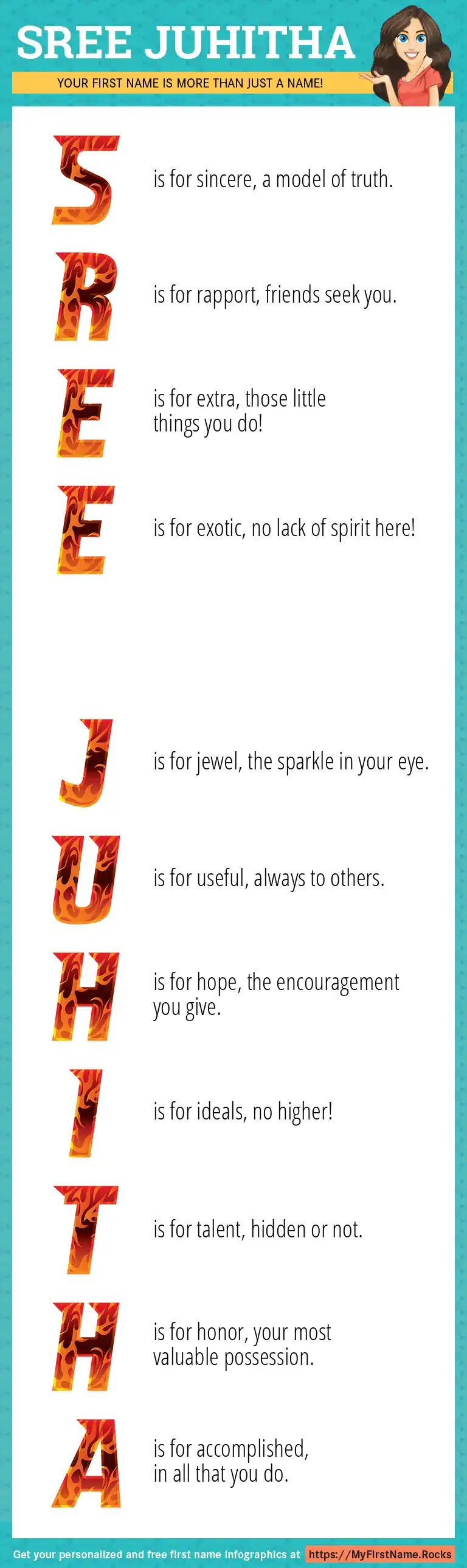 SREE JUHITHA

YOUR FIRST NAME IS MORE THAN JUST A NAME!

S is for sincere, a model of truth.

R is for rapport, friends seek you.

E is for extra, those little things you do!

E is for exotic, no lack of spirit here!

J is for jewel, the sparkle in your eye.

U is for useful, always to others.

H is for hope, the encouragement you give.

I is for ideals, no higher!

T is for talent, hidden or not.

H is for honor, your most valuable possession.

A is for accomplished, in all that you do.

Get your personalized and free first name infographics at https://MyFirstName.Rocks