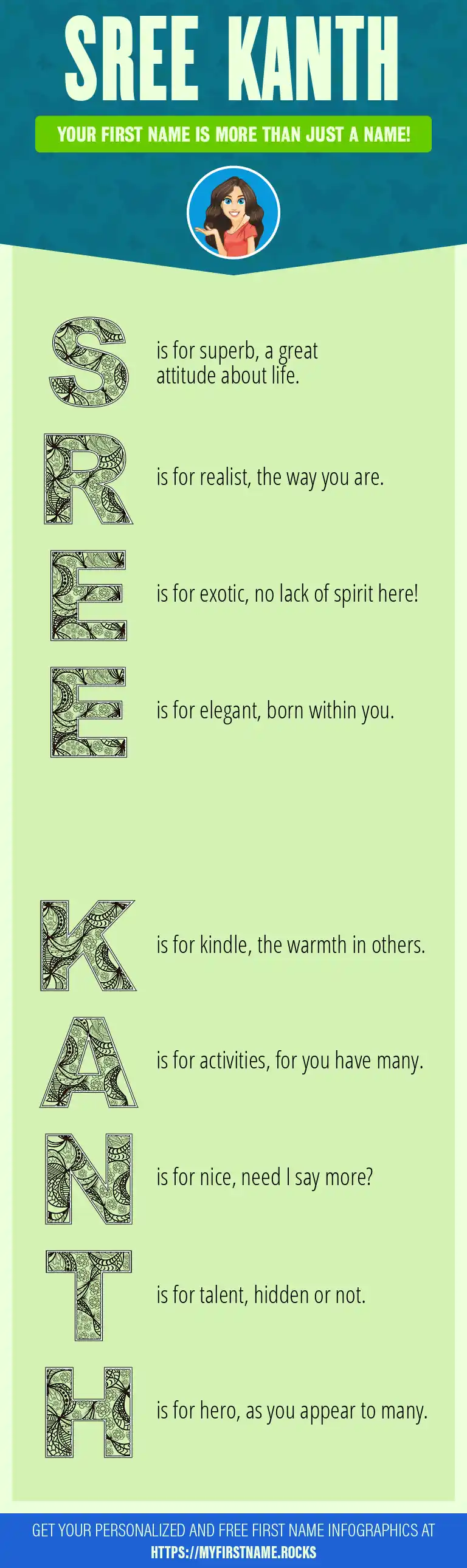 SREE KANTH

YOUR FIRST NAME IS MORE THAN JUST A NAME!

S is for superb, a great attitude about life.

R is for realist, the way you are.

E is for exotic, no lack of spirit here!

E is for elegant, born within you.

K is for kindle, the warmth in others.

A is for activities, for you have many.

N is for nice, need I say more?

T is for talent, hidden or not.

H is for hero, as you appear to many.

GET YOUR PERSONALIZED AND FREE FIRST NAME INFOGRAPHICS AT HTTPS://MYFIRSTNAME.ROCKS