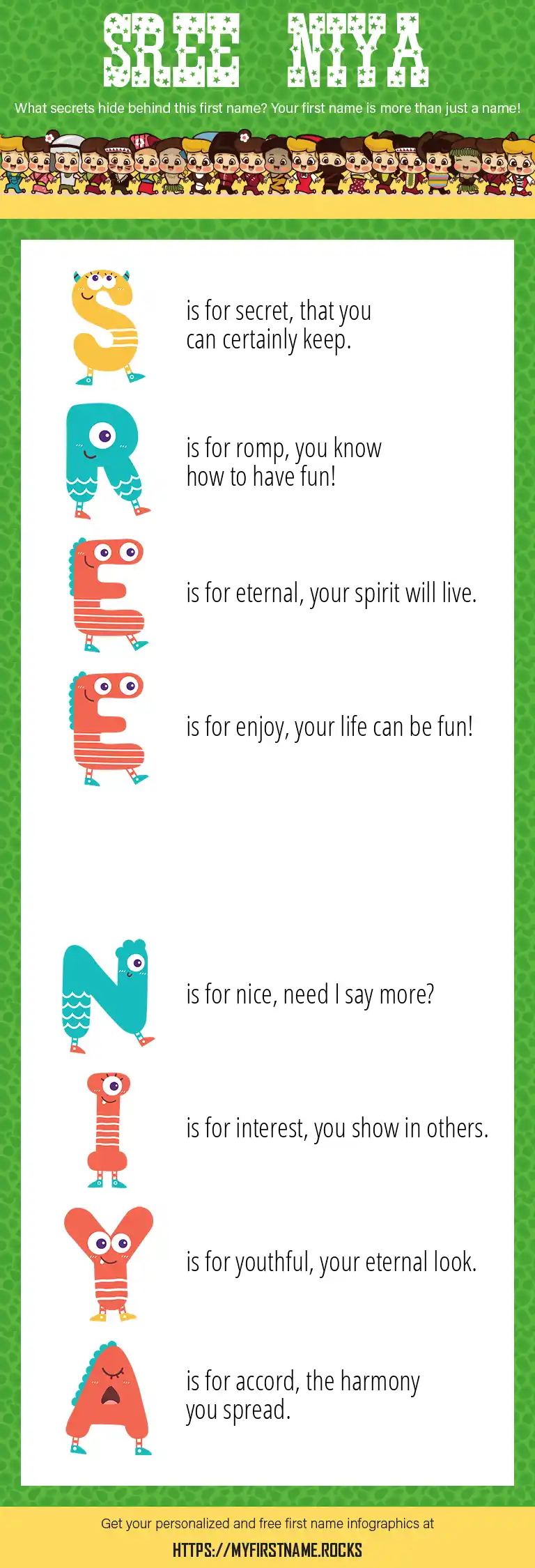 SREE NIYA

What secrets hide behind this first name? Your first name is more than just a name!

S is for secret, that you can certainly keep.

R is for romp, you know how to have fun!

E is for eternal, your spirit will live.

E is for enjoy, your life can be fun!

N is for nice, need I say more?

I is for interest, you show in others.

Y is for youthful, your eternal look.

A is for accord, the harmony you spread.

Get your personalized and free first name infographics at

HTTPS://MYFIRSTNAME.ROCKS