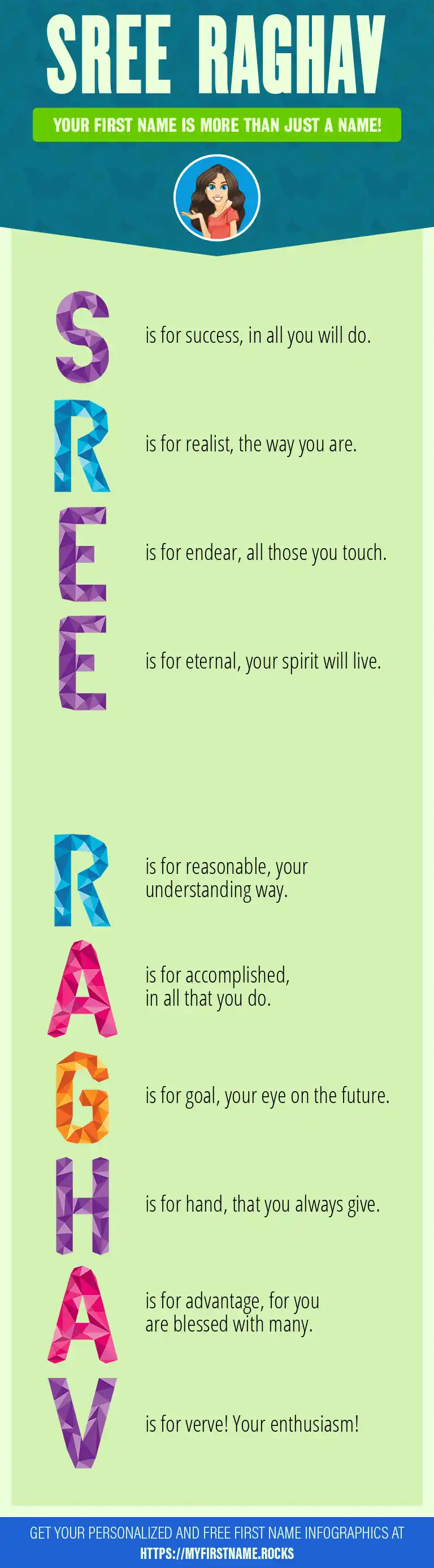 SREE RAGHAV

YOUR FIRST NAME IS MORE THAN JUST A NAME!

S is for success, in all you will do.

R is for realist, the way you are.

E is for endear, all those you touch.

E is for eternal, your spirit will live.

R is for reasonable, your understanding way.

A is for accomplished, in all that you do.

G is for goal, your eye on the future.

H is for hand, that you always give.

A is for advantage, for you are blessed with many.

V is for verve! Your enthusiasm!

GET YOUR PERSONALIZED AND FREE FIRST NAME INFOGRAPHICS AT HTTPS://MYFIRSTNAME.ROCKS