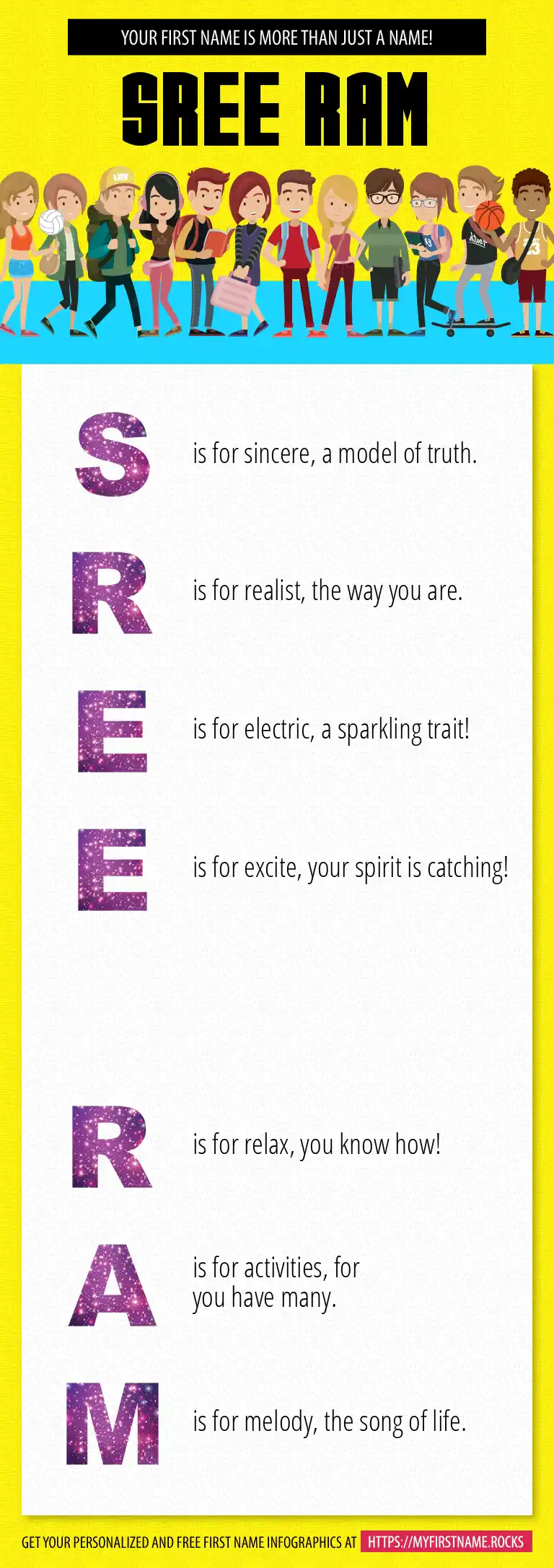 YOUR FIRST NAME IS MORE THAN JUST A NAME!

SREE RAM

S is for sincere, a model of truth.

R is for realist, the way you are.

E is for electric, a sparkling trait!

E is for excite, your spirit is catching!

R is for relax, you know how!

A is for activities, for you have many.

M is for melody, the song of life.

GET YOUR PERSONALIZED AND FREE FIRST NAME INFOGRAPHICS AT HTTPS://MYFIRSTNAME.ROCKS