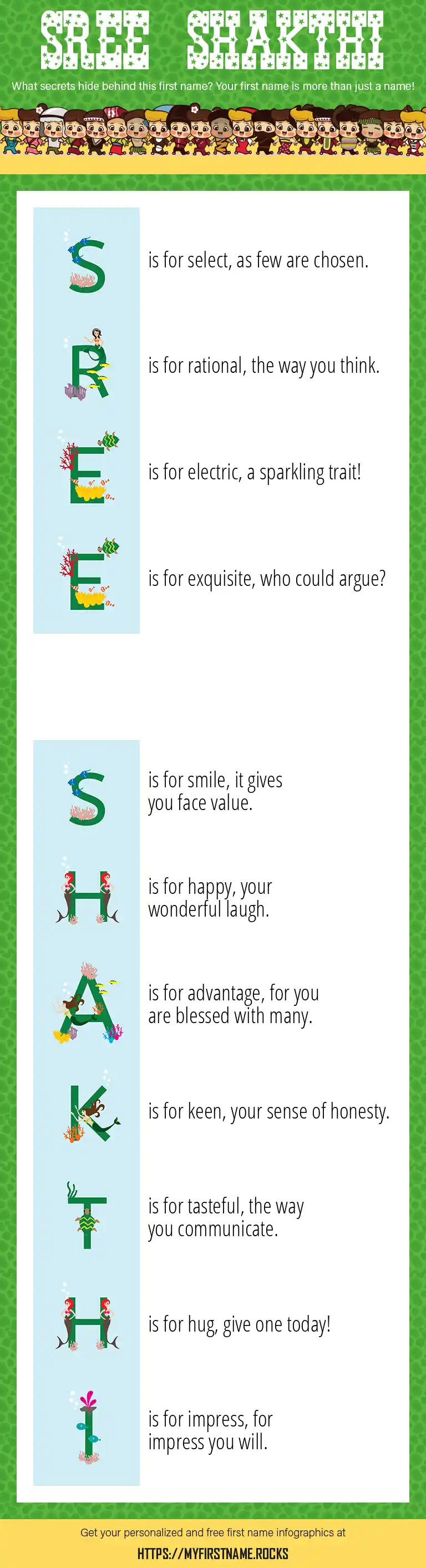 SREE SHAKTHI

What secrets hide behind this first name? Your first name is more than just a name!

S is for select, as few are chosen.

R is for rational, the way you think.

E is for electric, a sparkling trait!

E is for exquisite, who could argue?

S is for smile, it gives you face value.

H is for happy, your wonderful laugh.

A is for advantage, for you are blessed with many.

K is for keen, your sense of honesty.

T is for tasteful, the way you communicate.

H is for hug, give one today!

I is for impress, for impress you will.

Get your personalized and free first name infographics at

HTTPS://MYFIRSTNAME.ROCKS