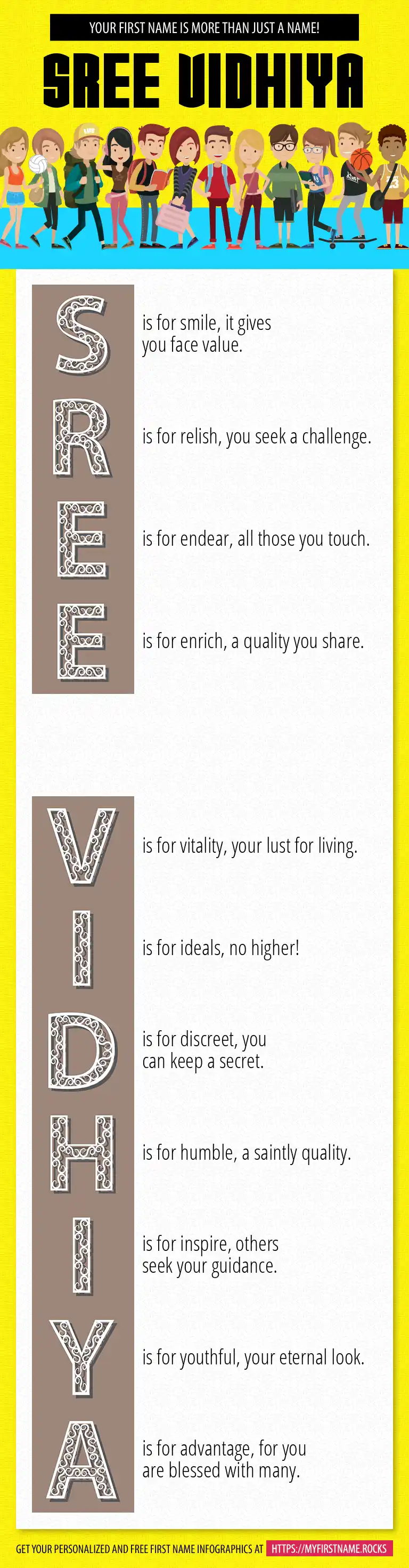 YOUR FIRST NAME IS MORE THAN JUST A NAME!

SREE VIDHIYA

S is for smile, it gives you face value.

R is for relish, you seek a challenge.

E is for endear, all those you touch.

E is for enrich, a quality you share.

V is for vitality, your lust for living.

I is for ideals, no higher!

D is for discreet, you can keep a secret.

H is for humble, a saintly quality.

I is for inspire, others seek your guidance.

Y is for youthful, your eternal look.

A is for advantage, for you are blessed with many.

GET YOUR PERSONALIZED AND FREE FIRST NAME INFOGRAPHICS AT HTTPS://MYFIRSTNAME.ROCKS