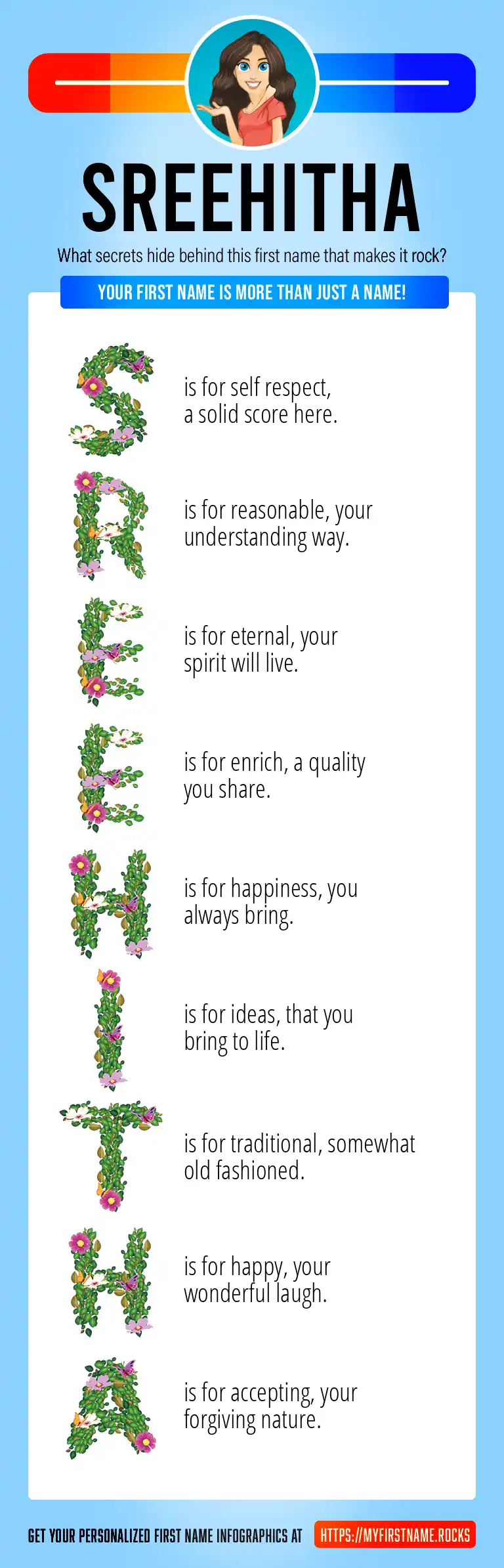 SREEHITHA

What secrets hide behind this first name that makes it rock?

YOUR FIRST NAME IS MORE THAN JUST A NAME!

S is for self respect, a solid score here.

R is for reasonable, your understanding way.

E is for eternal, your spirit will live.

E is for enrich, a quality you share.

H is for happiness, you always bring.

I is for ideas, that you bring to life.

T is for traditional, somewhat old fashioned.

H is for happy, your wonderful laugh.

A is for accepting, your forgiving nature.

GET YOUR PERSONALIZED FIRST NAME INFOGRAPHICS AT HTTPS://MYFIRSTNAME.ROCKS