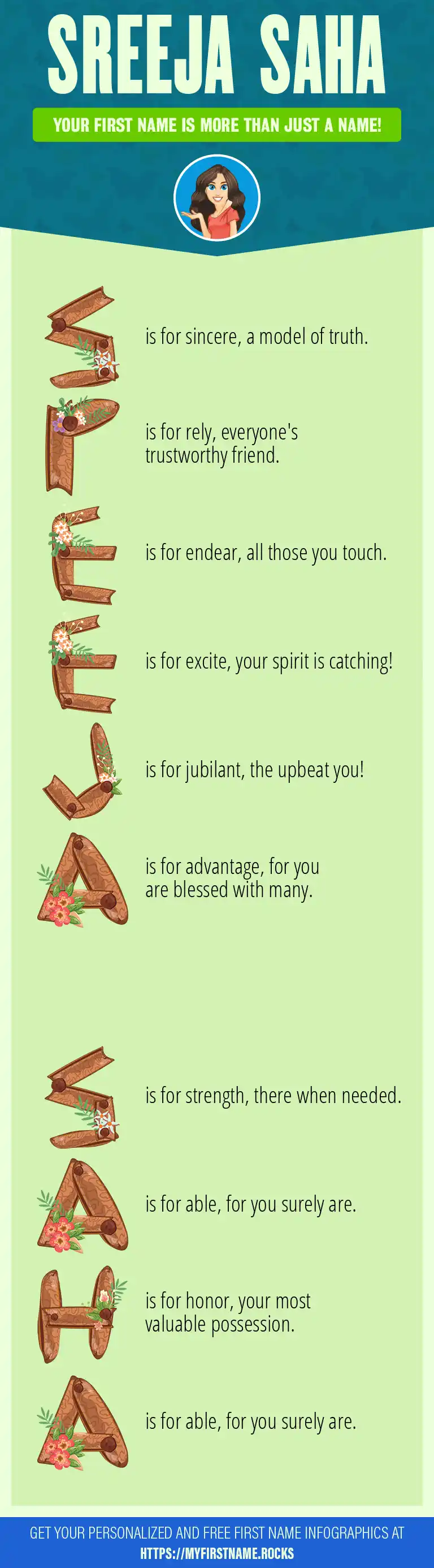 SREEJA SAHA

YOUR FIRST NAME IS MORE THAN JUST A NAME!

S is for sincere, a model of truth.

R is for rely, everyone's trustworthy friend.

E is for endear, all those you touch.

E is for excite, your spirit is catching!

J is for jubilant, the upbeat you!

A is for advantage, for you are blessed with many.

S is for strength, there when needed.

A is for able, for you surely are.

H is for honor, your most valuable possession.

A is for able, for you surely are.

GET YOUR PERSONALIZED AND FREE FIRST NAME INFOGRAPHICS AT HTTPS://MYFIRSTNAME.ROCKS