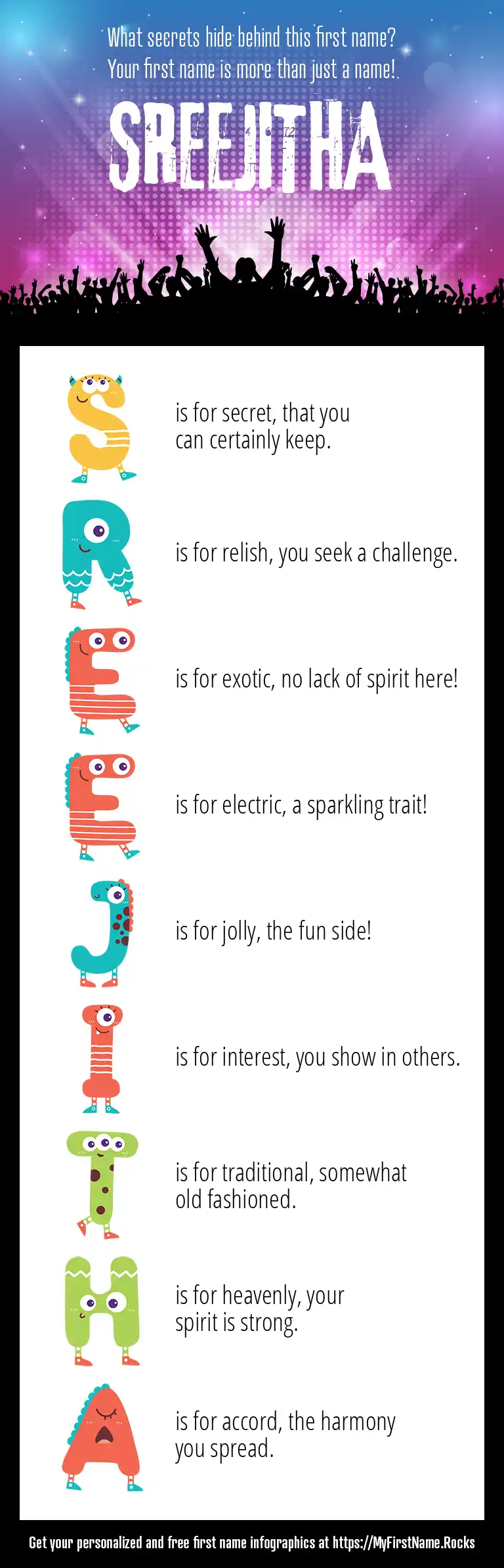 What secrets hide behind this first name?
Your first name is more than just a name!

SREEJITHA

S is for secret, that you can certainly keep.

R is for relish, you seek a challenge.

E is for exotic, no lack of spirit here!

E is for electric, a sparkling trait!

J is for jolly, the fun side!

I is for interest, you show in others.

T is for traditional, somewhat old fashioned.

H is for heavenly, your spirit is strong.

A is for accord, the harmony you spread.

Get your personalized and free first name infographics at https://MyFirstName.Rocks