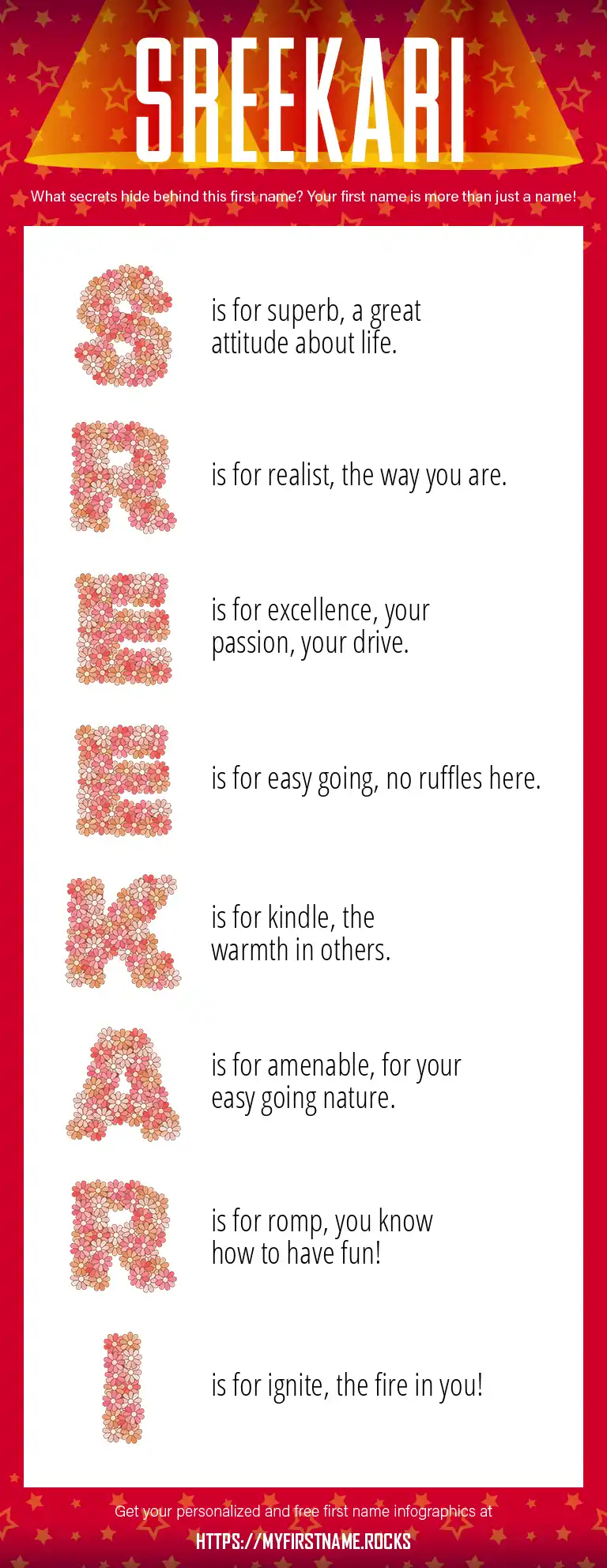 SREEKARI

What secrets hide behind this first name? Your first name is more than just a name!

S is for superb, a great attitude about life.

R is for realist, the way you are.

E is for excellence, your passion, your drive.

E is for easy going, no ruffles here.

K is for kindle, the warmth in others.

A is for amenable, for your easy going nature.

R is for romp, you know how to have fun!

I is for ignite, the fire in you!

Get your personalized and free first name infographics at

HTTPS://MYFIRSTNAME.ROCKS