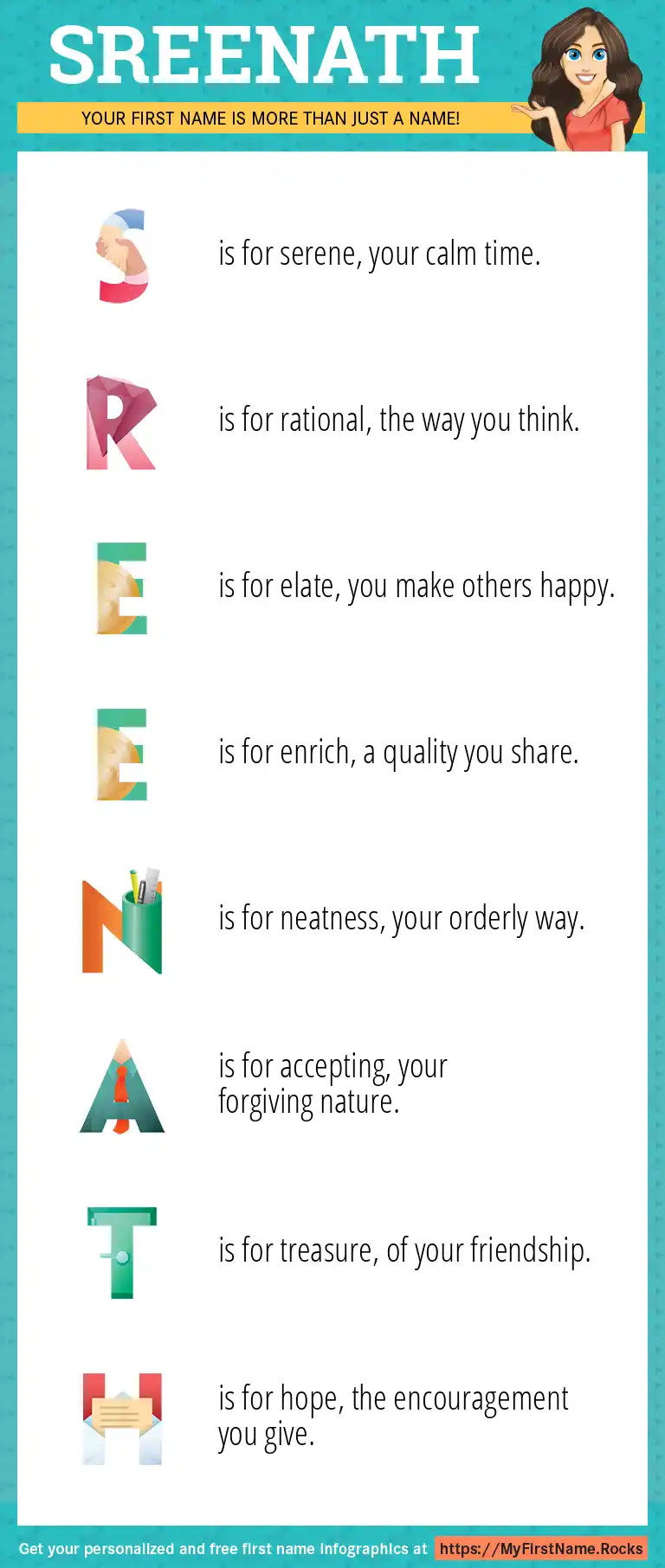 SREENATH

YOUR FIRST NAME IS MORE THAN JUST A NAME!

S is for serene, your calm time.

R is for rational, the way you think.

E is for elate, you make others happy.

E is for enrich, a quality you share.

N is for neatness, your orderly way.

A is for accepting, your forgiving nature.

T is for treasure, of your friendship.

H is for hope, the encouragement you give.

Get your personalized and free first name infographics at https://MyFirstName.Rocks