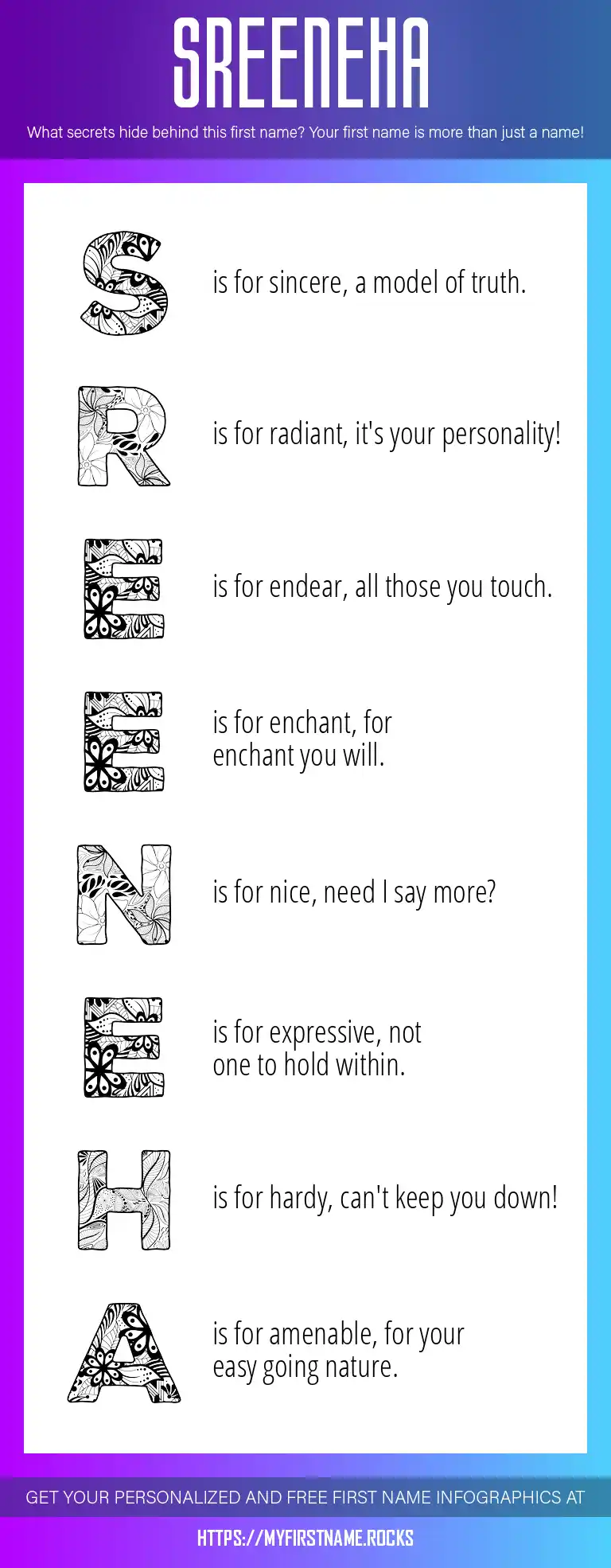 SREENEHA

What secrets hide behind this first name? Your first name is more than just a name!

S is for sincere, a model of truth.

R is for radiant, it's your personality!

E is for endear, all those you touch.

E is for enchant, for enchant you will.

N is for nice, need I say more?

E is for expressive, not one to hold within.

H is for hardy, can't keep you down!

A is for amenable, for your easy going nature.

GET YOUR PERSONALIZED AND FREE FIRST NAME INFOGRAPHICS AT

HTTPS://MYFIRSTNAME.ROCKS