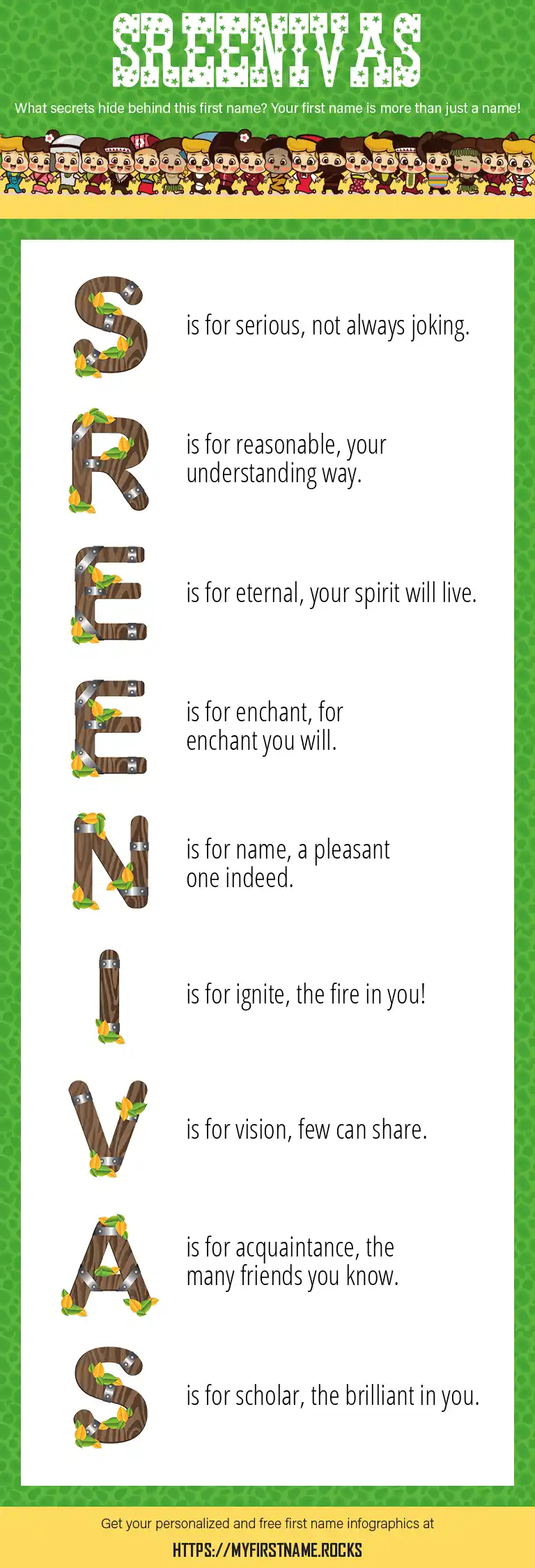 SREENIVAS

What secrets hide behind this first name? Your first name is more than just a name!

S is for serious, not always joking.

R is for reasonable, your understanding way.

E is for eternal, your spirit will live.

E is for enchant, for enchant you will.

N is for name, a pleasant one indeed.

I is for ignite, the fire in you!

V is for vision, few can share.

A is for acquaintance, the many friends you know.

S is for scholar, the brilliant in you.

Get your personalized and free first name infographics at

HTTPS://MYFIRSTNAME.ROCKS