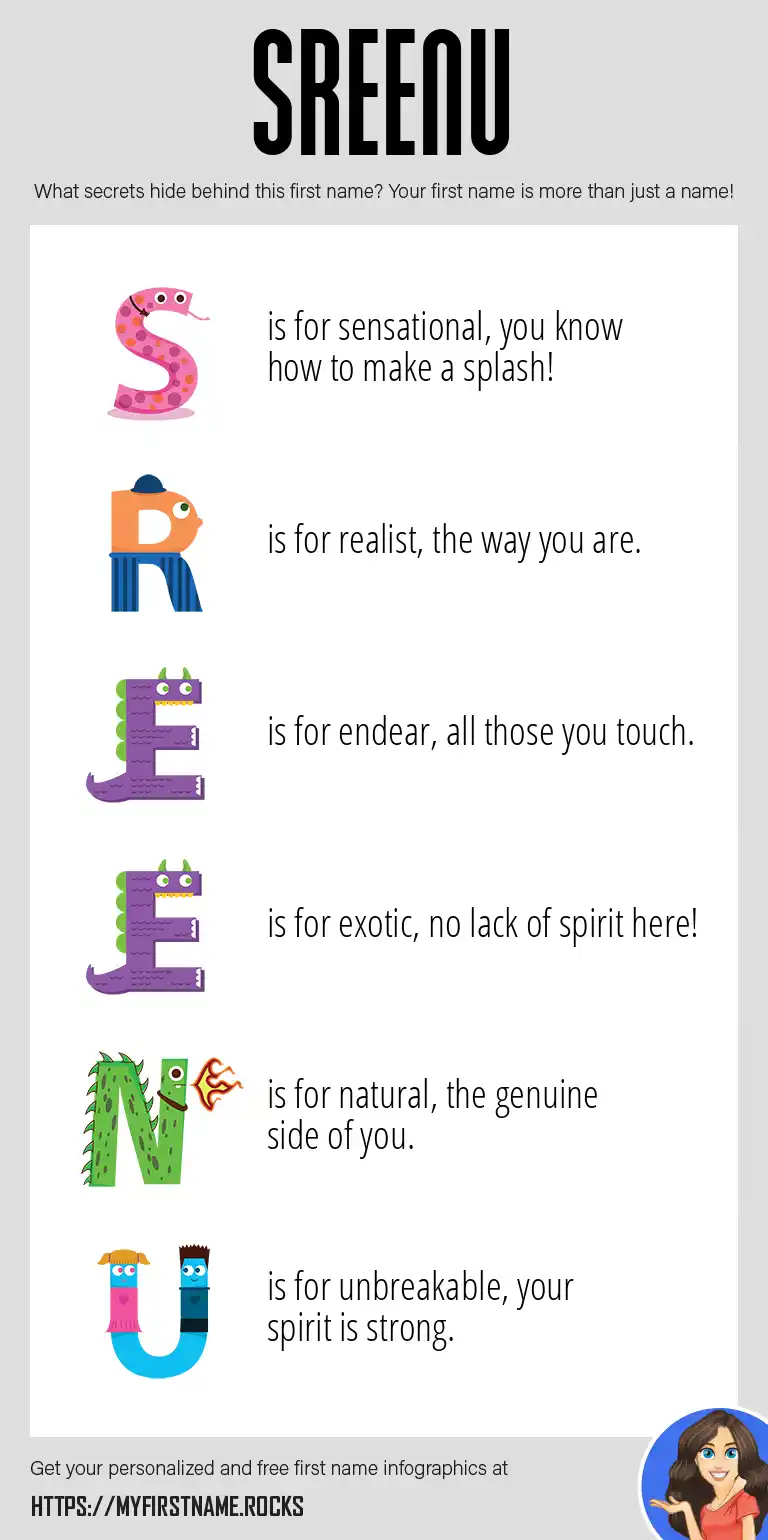 SREENU

What secrets hide behind this first name? Your first name is more than just a name!

S is for sensational, you know how to make a splash!

R is for realist, the way you are.

E is for endear, all those you touch.

E is for exotic, no lack of spirit here!

N is for natural, the genuine side of you.

U is for unbreakable, your spirit is strong.

Get your personalized and free first name infographics at

HTTPS://MYFIRSTNAME.ROCKS