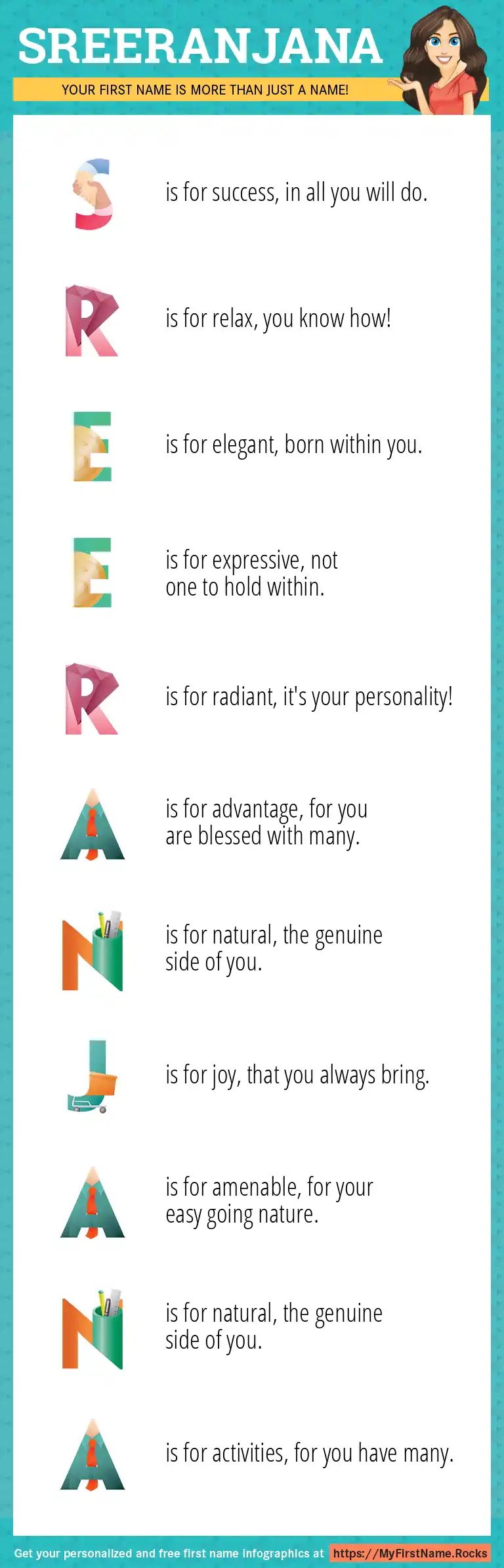 SREERANJANA

YOUR FIRST NAME IS MORE THAN JUST A NAME!

S is for success, in all you will do.

R is for relax, you know how!

E is for elegant, born within you.

E is for expressive, not one to hold within.

R is for radiant, it's your personality!

A is for advantage, for you are blessed with many.

N is for natural, the genuine side of you.

J is for joy, that you always bring.

A is for amenable, for your easy going nature.

N is for natural, the genuine side of you.

A is for activities, for you have many.

Get your personalized and free first name infographics at https://MyFirstName.Rocks